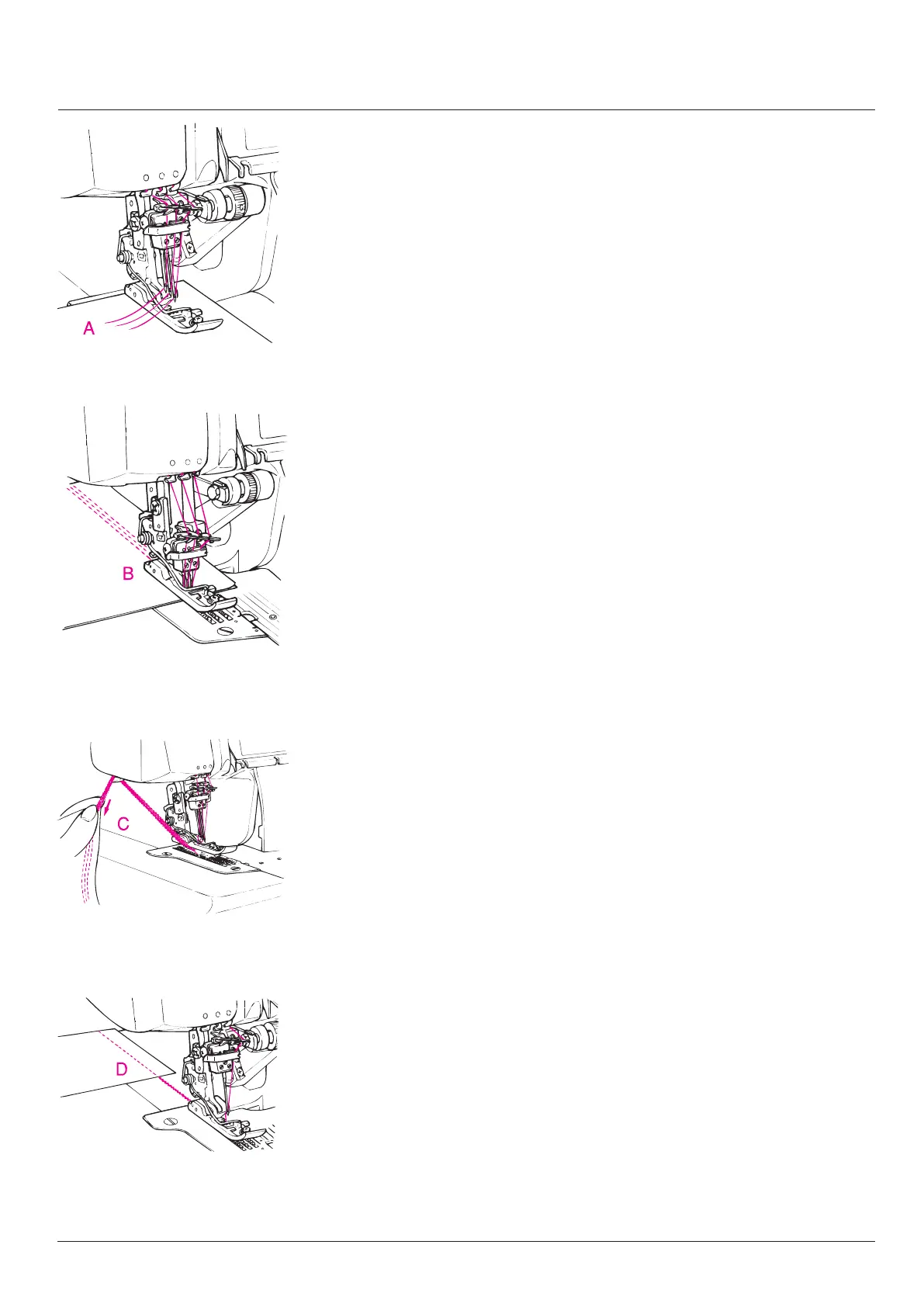 A

B

C

D