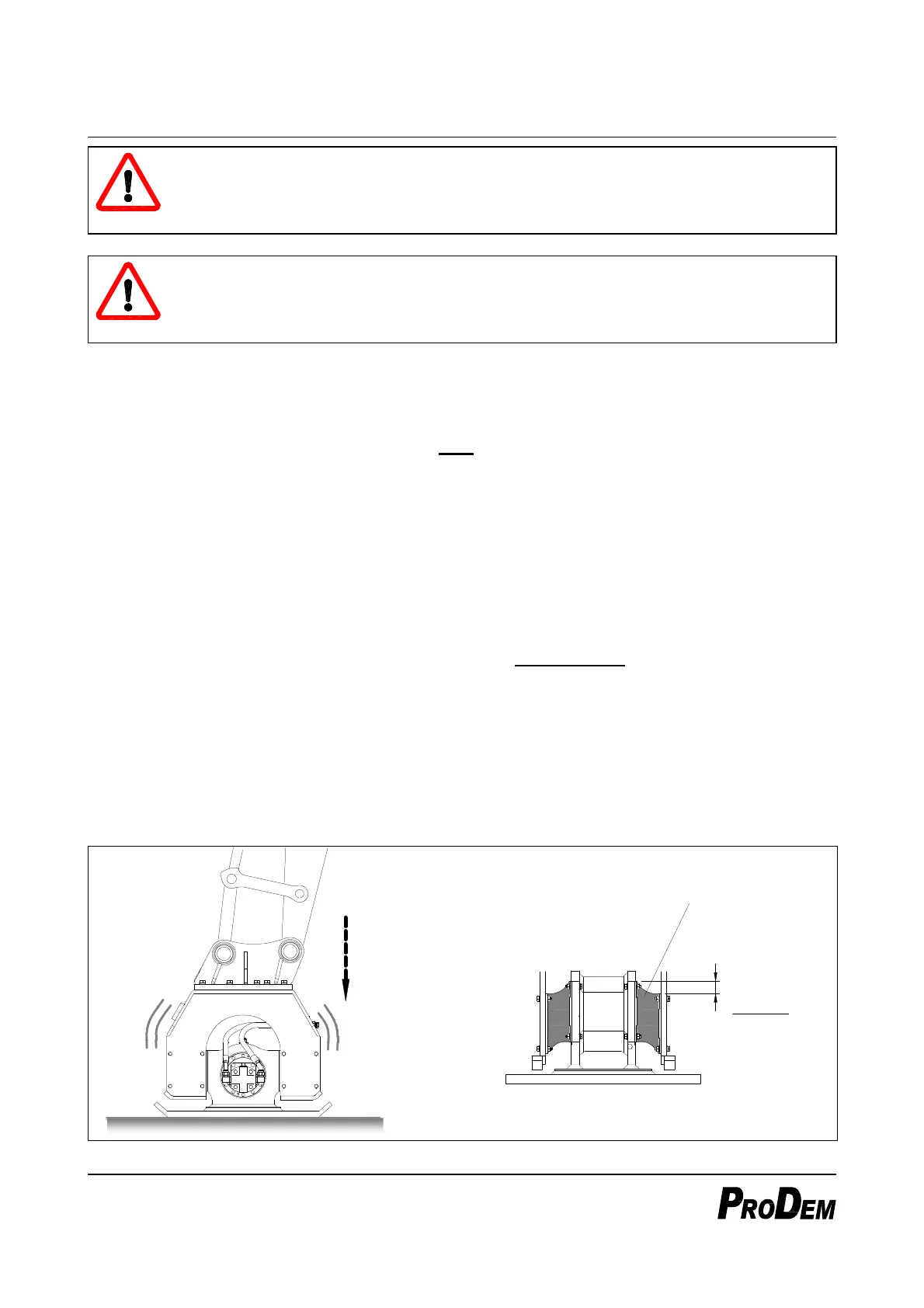 PRODEM