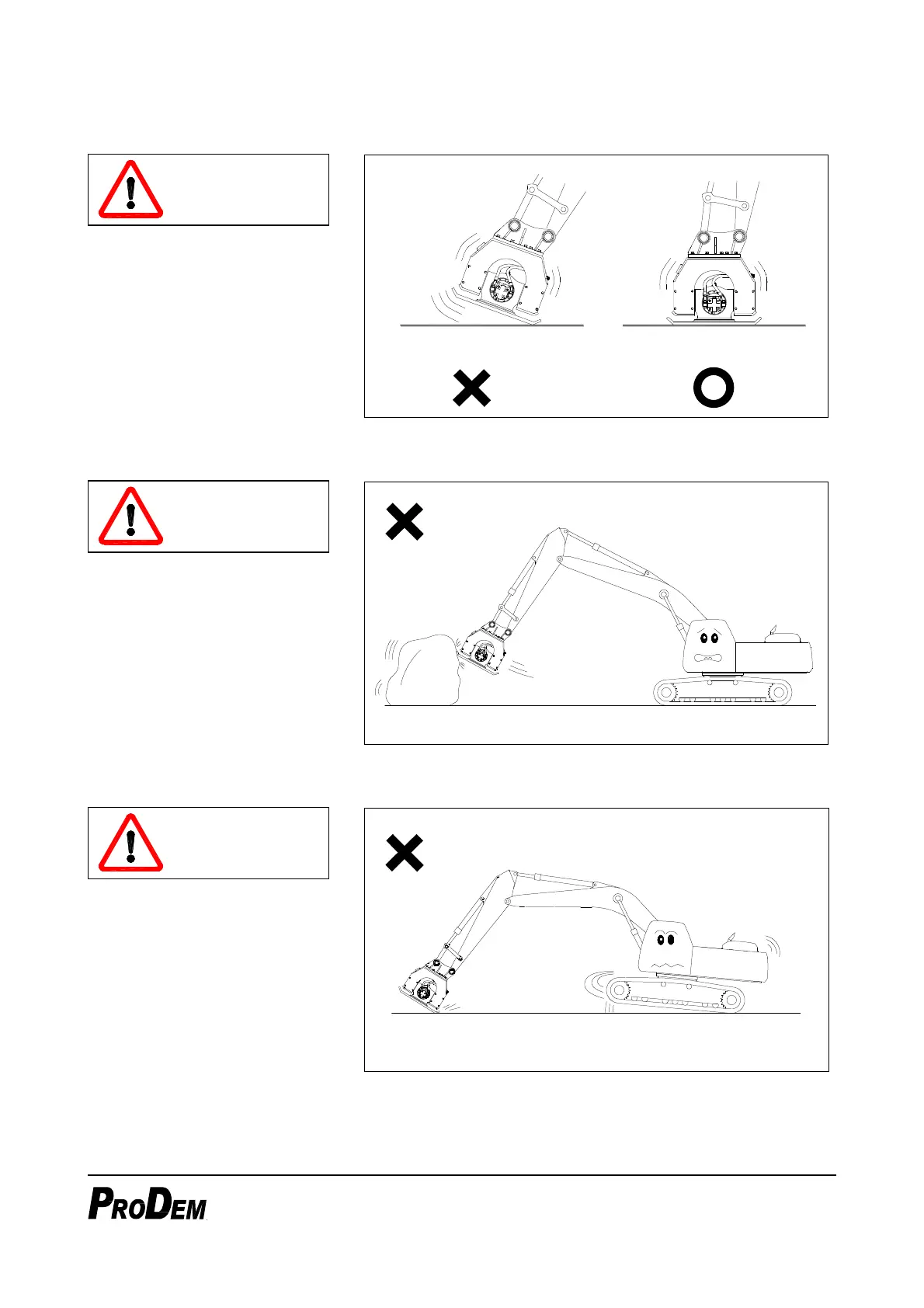 PRODEM