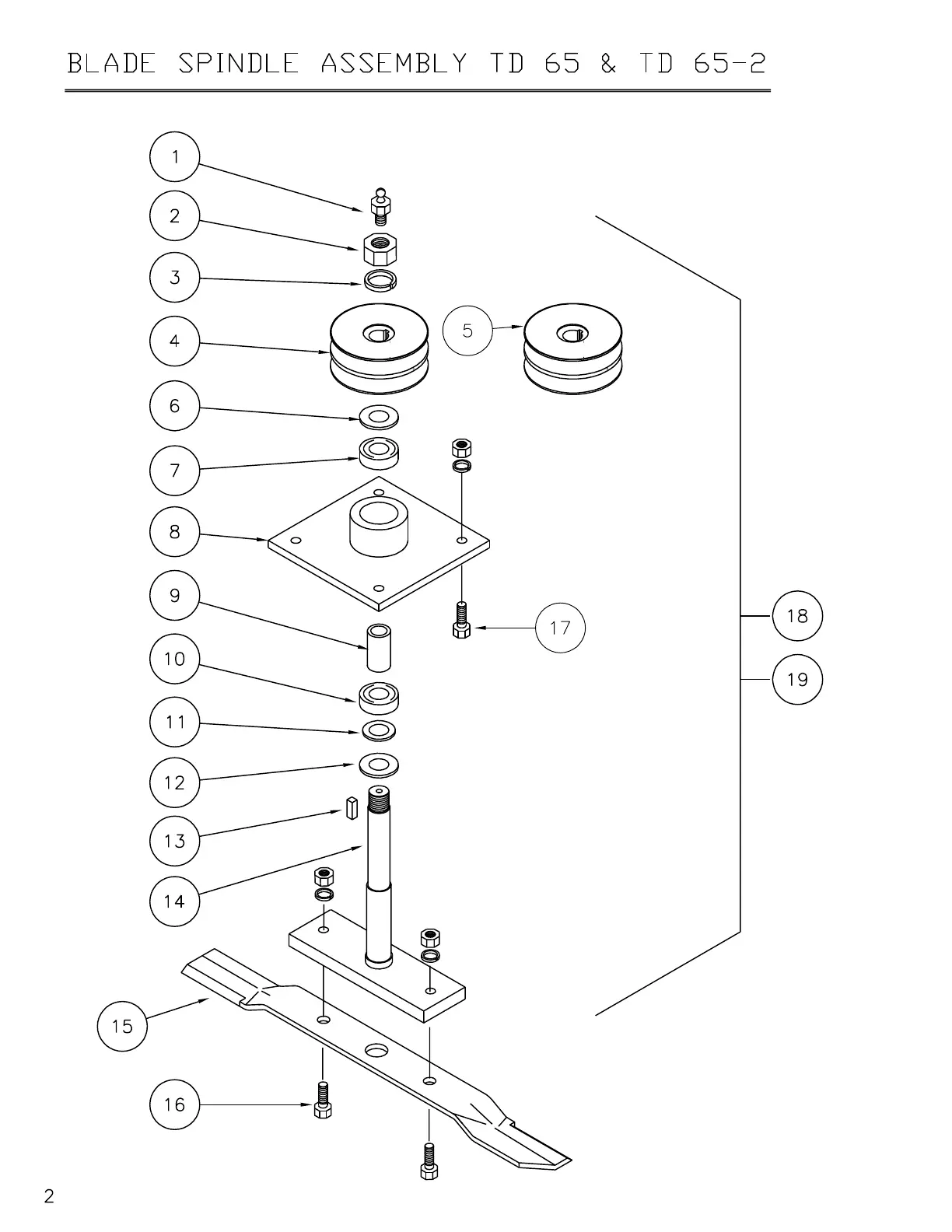 BLADE SPINDLE ASSEMBLY TD 65 & TD 65-2

1
2
3
4
5
6
7
8
9
10
11
12
13
14
15
16
17
18
19

2