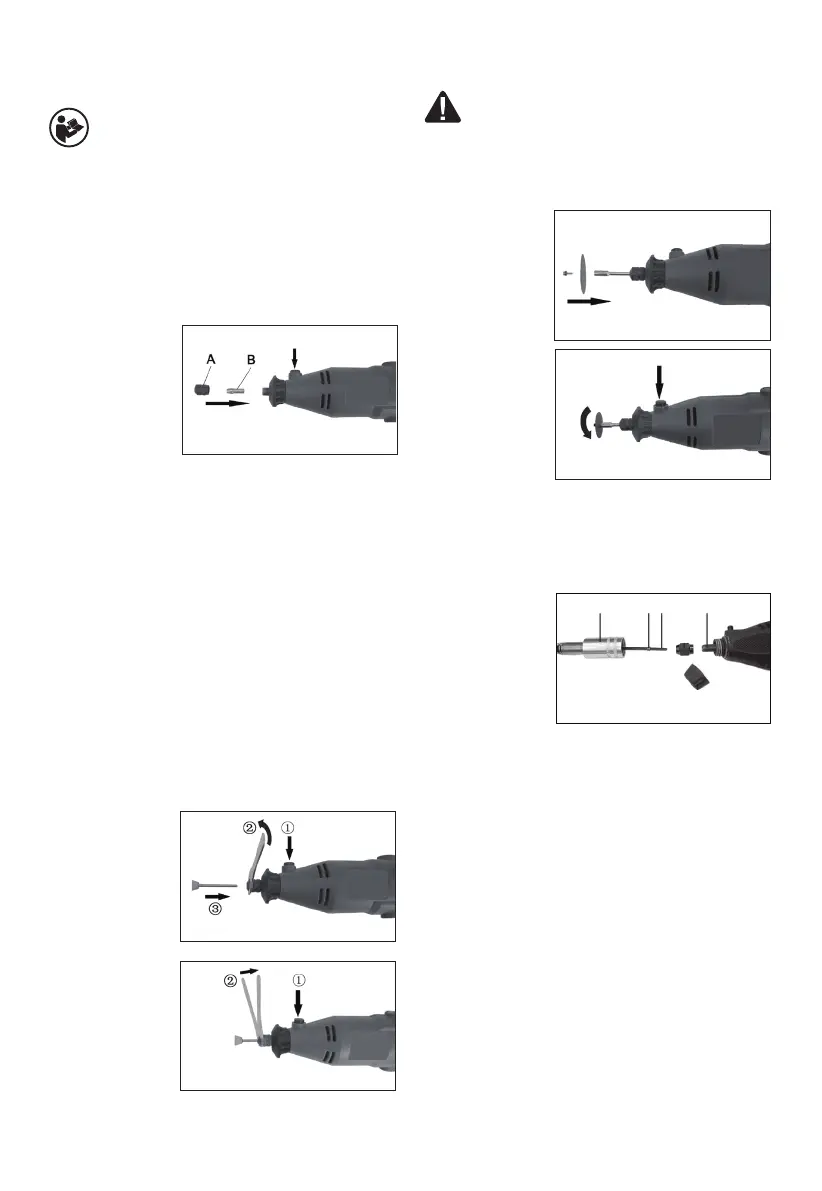 A B

② ①

③

② ①