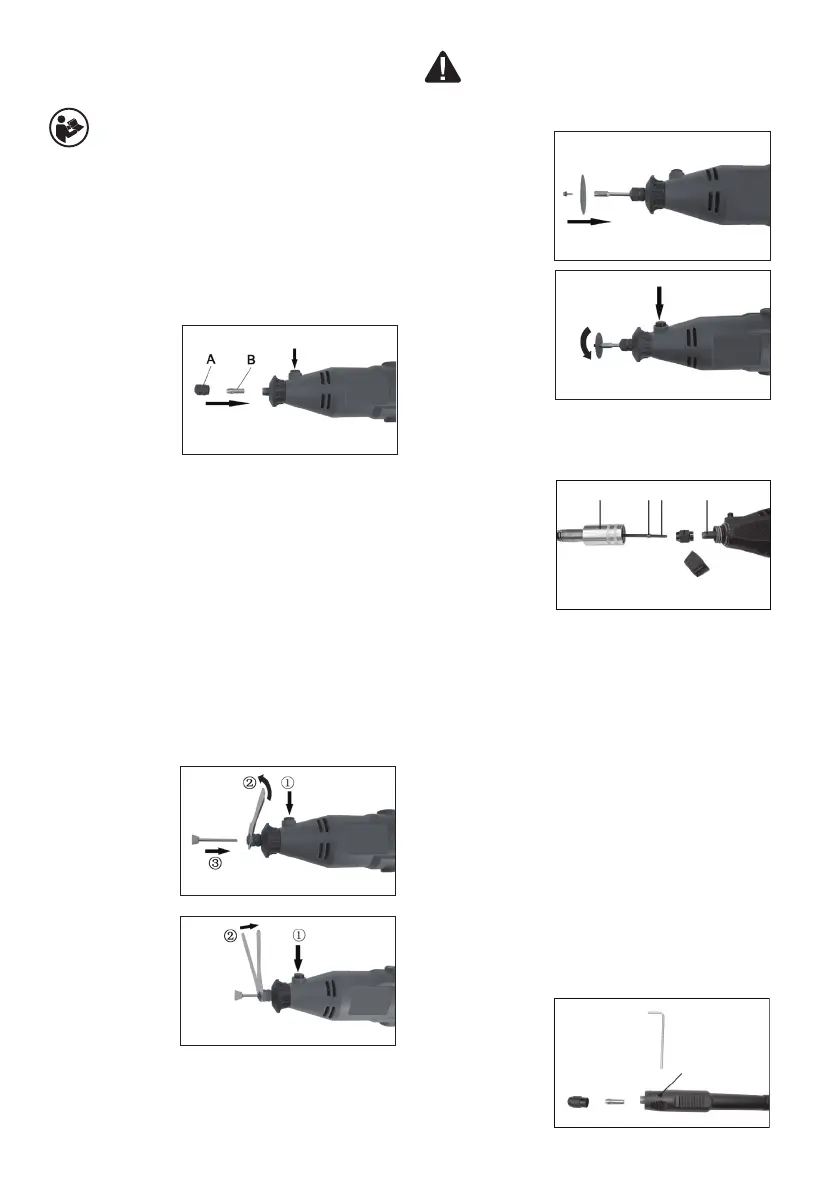 A B

② ①

③

② ①