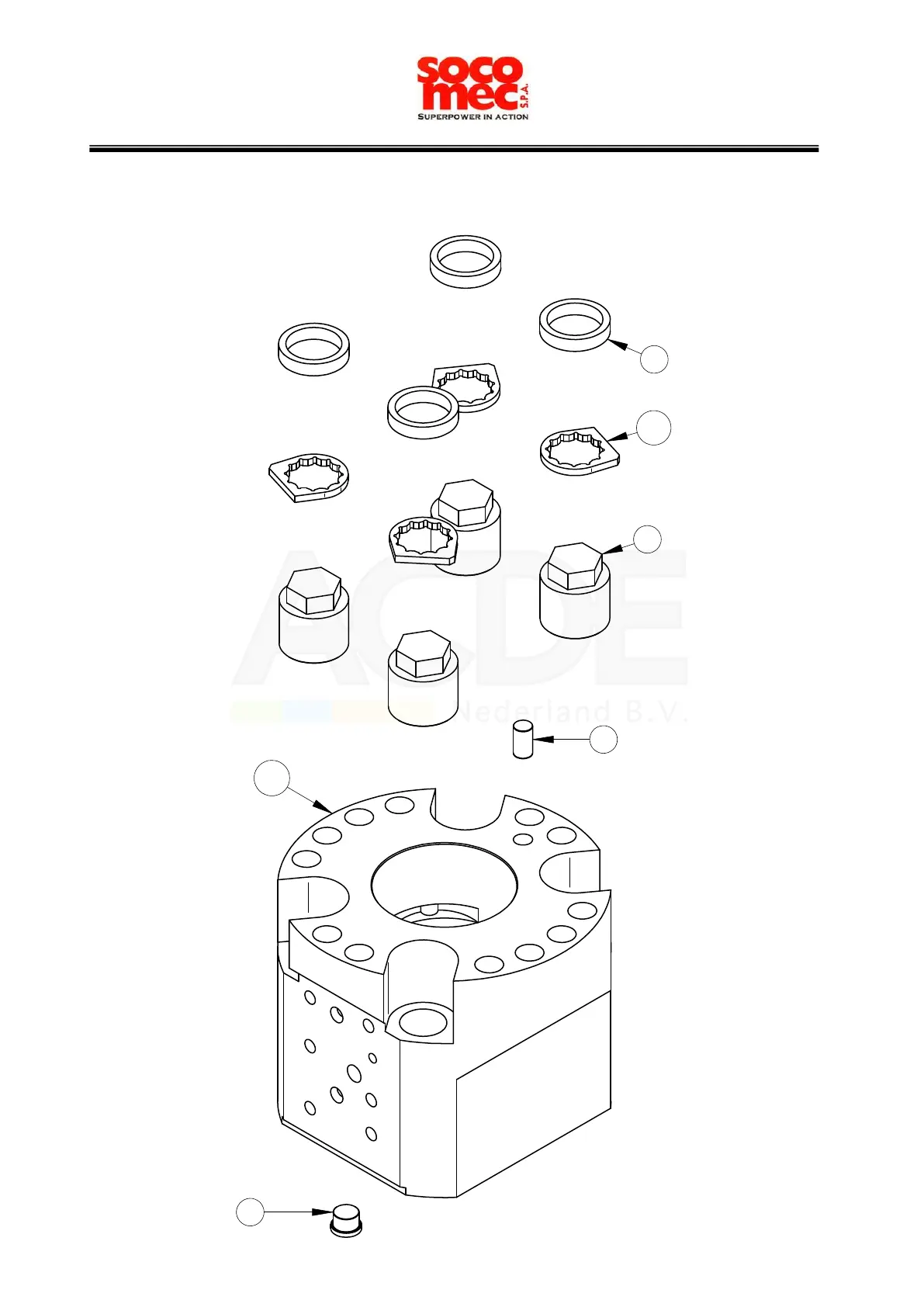 soco
mec
S.P.A.
SUPERPOWER IN ACTION

ACDE
Nederland B.V.