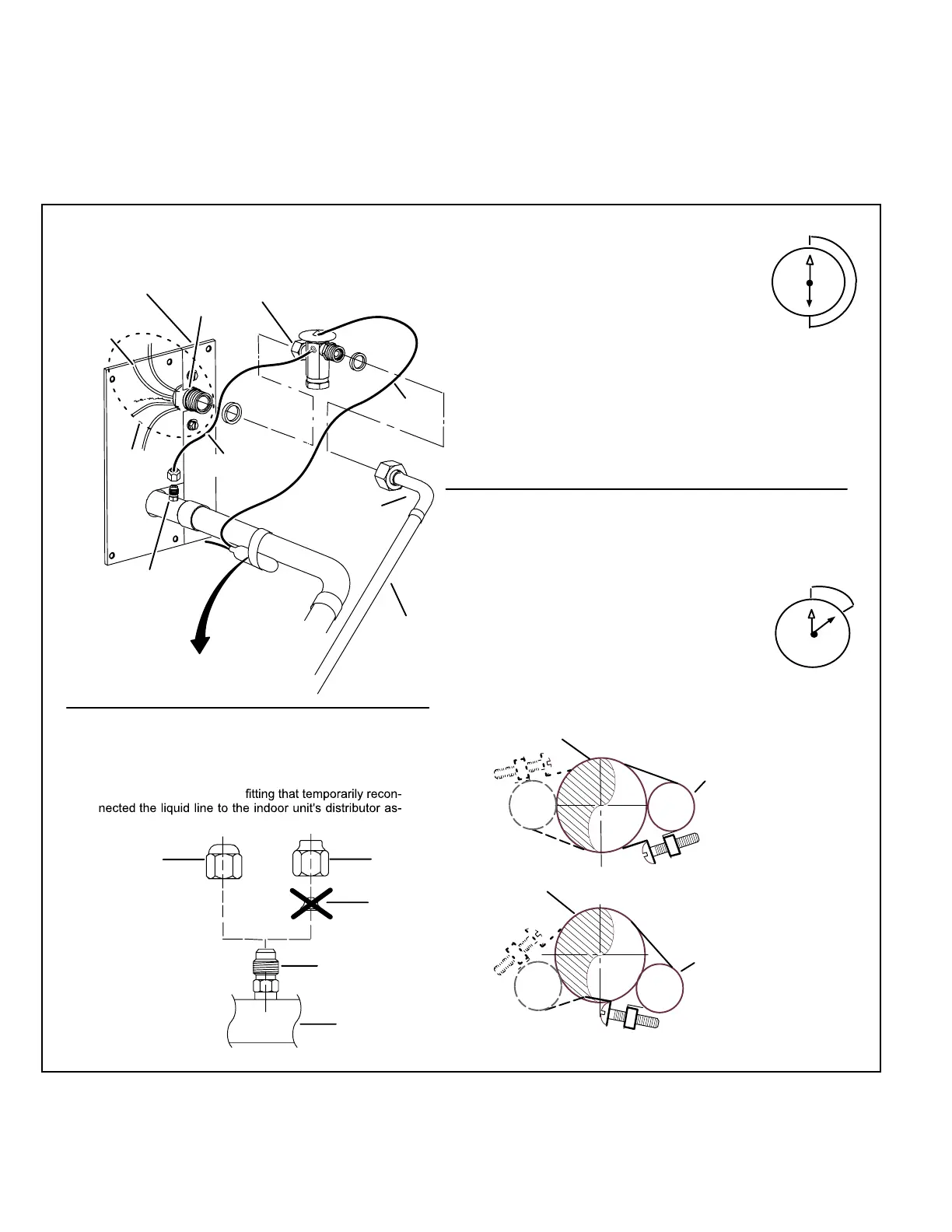 fitting that temporarily reconnected the liquid line to the indoor unit's distributor as-