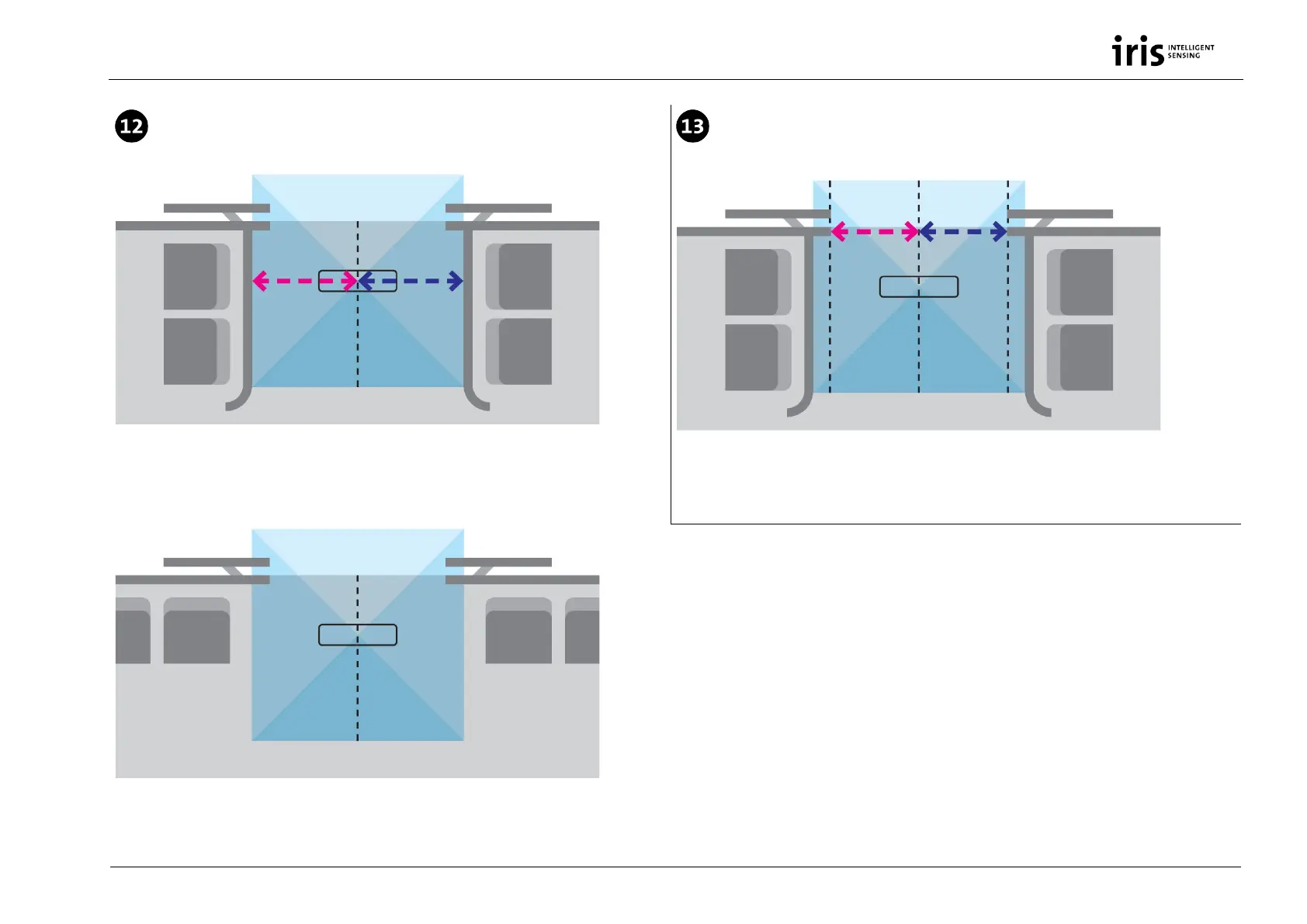 iris INTELLIGENT SENSING

12

13