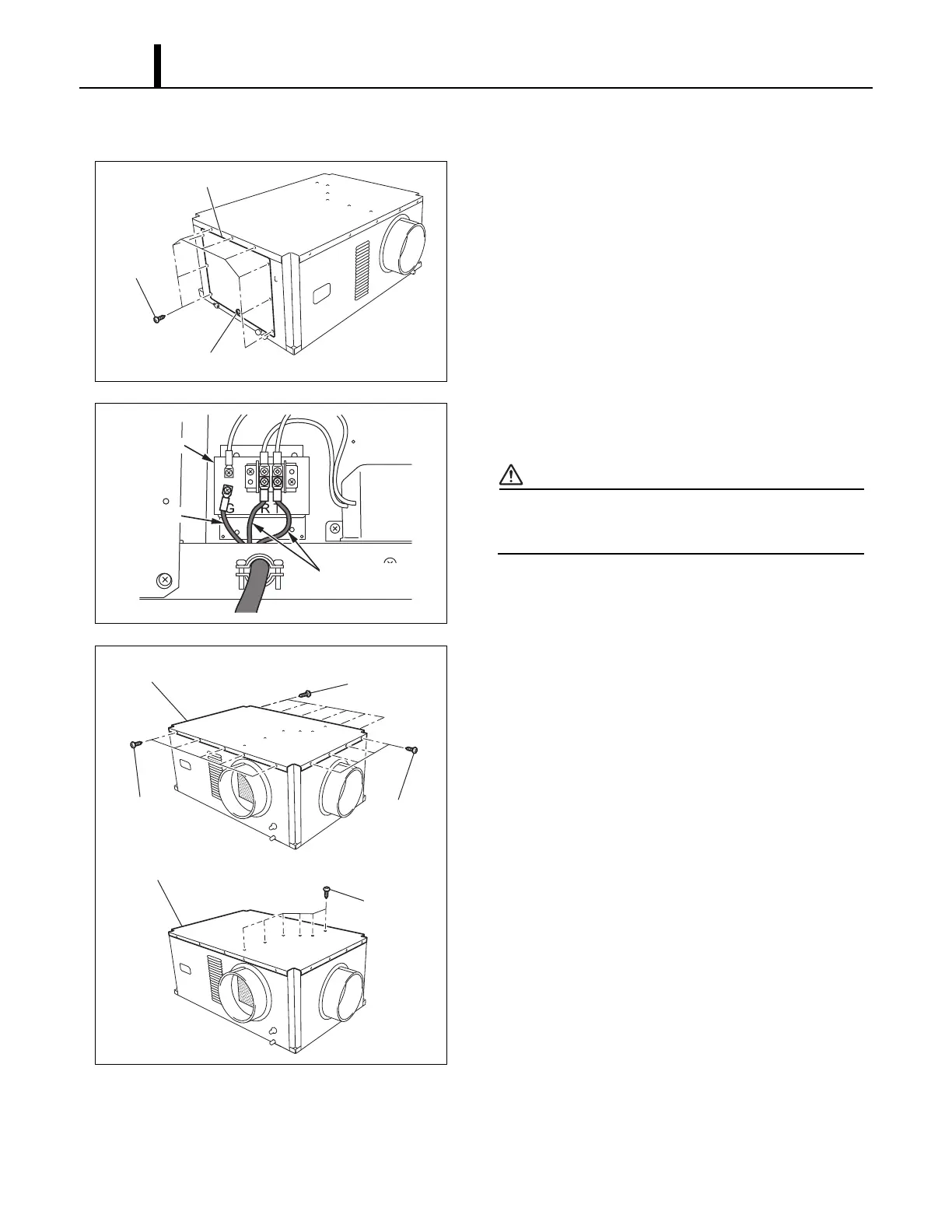 G R T