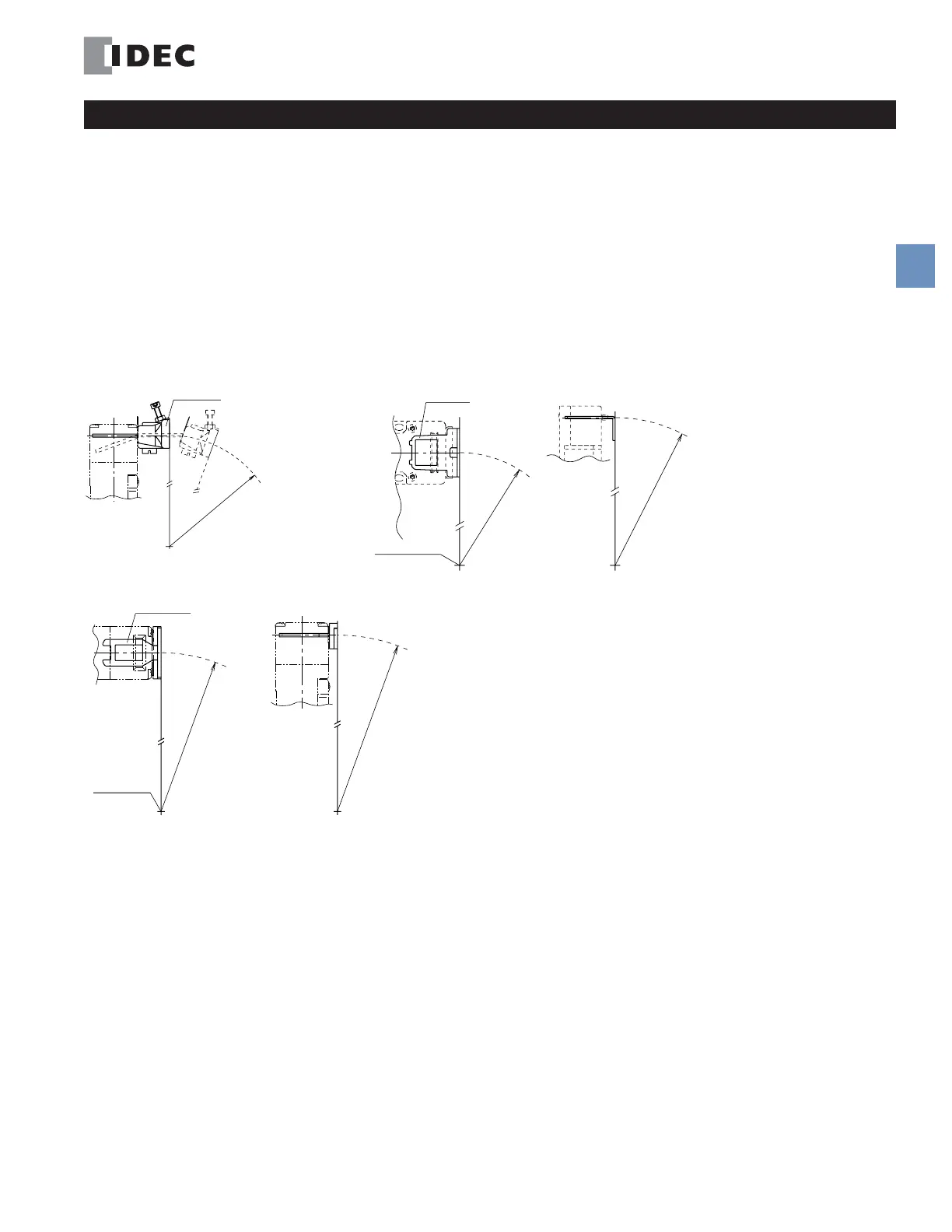 IDEC