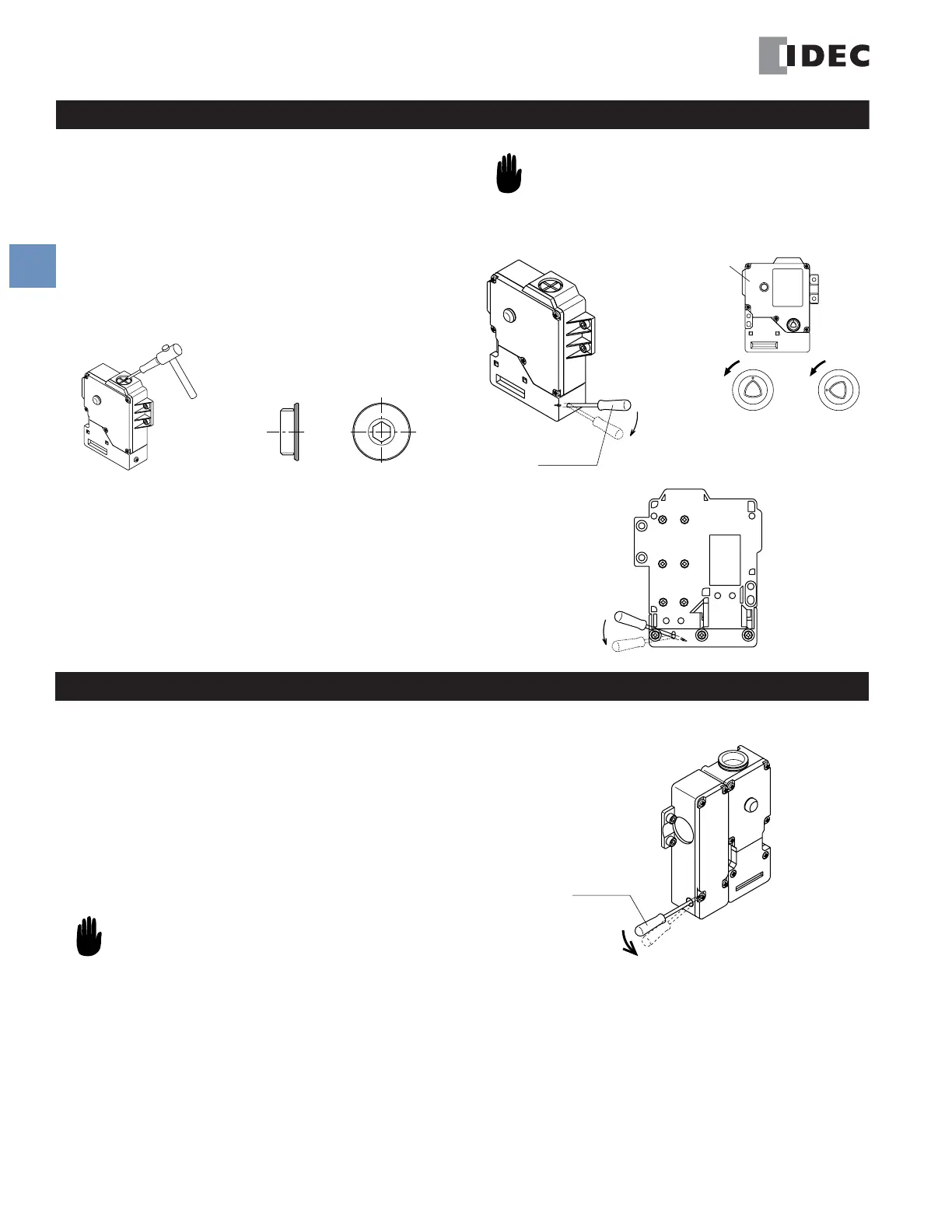 IDEC