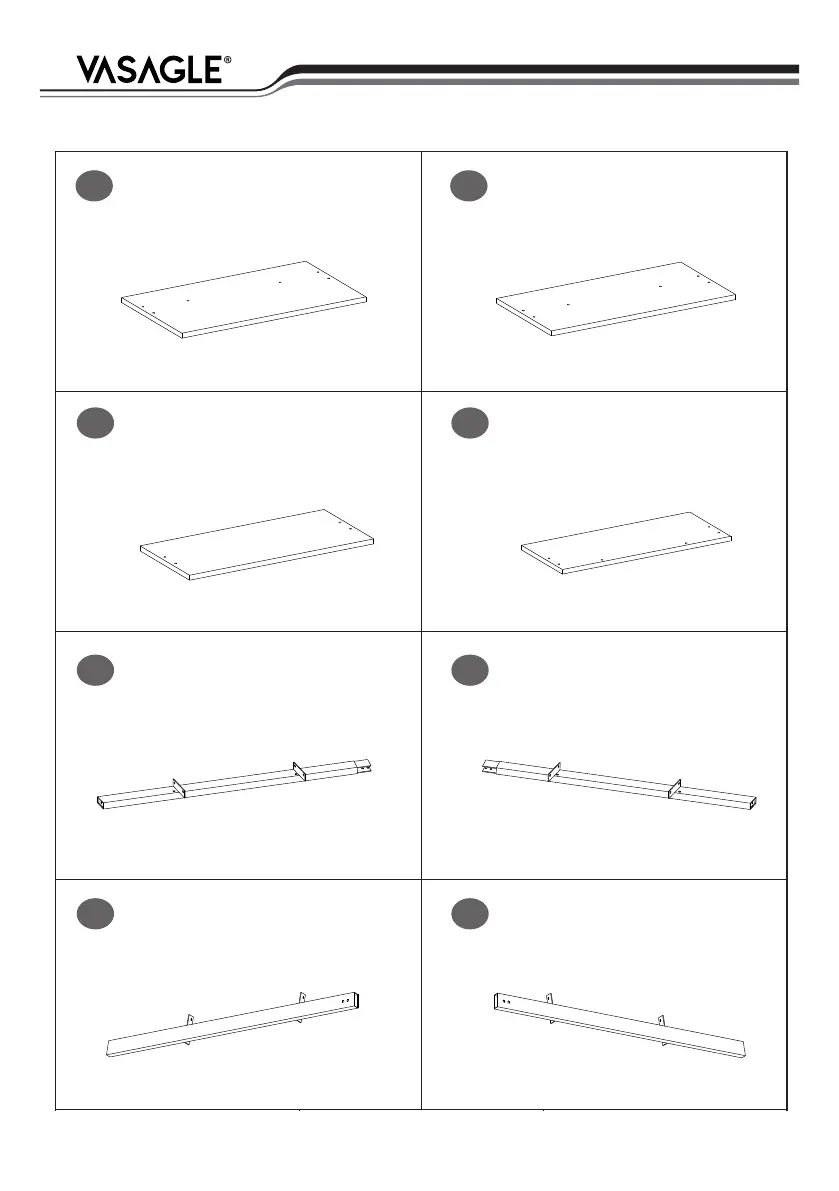 VASAGLE®