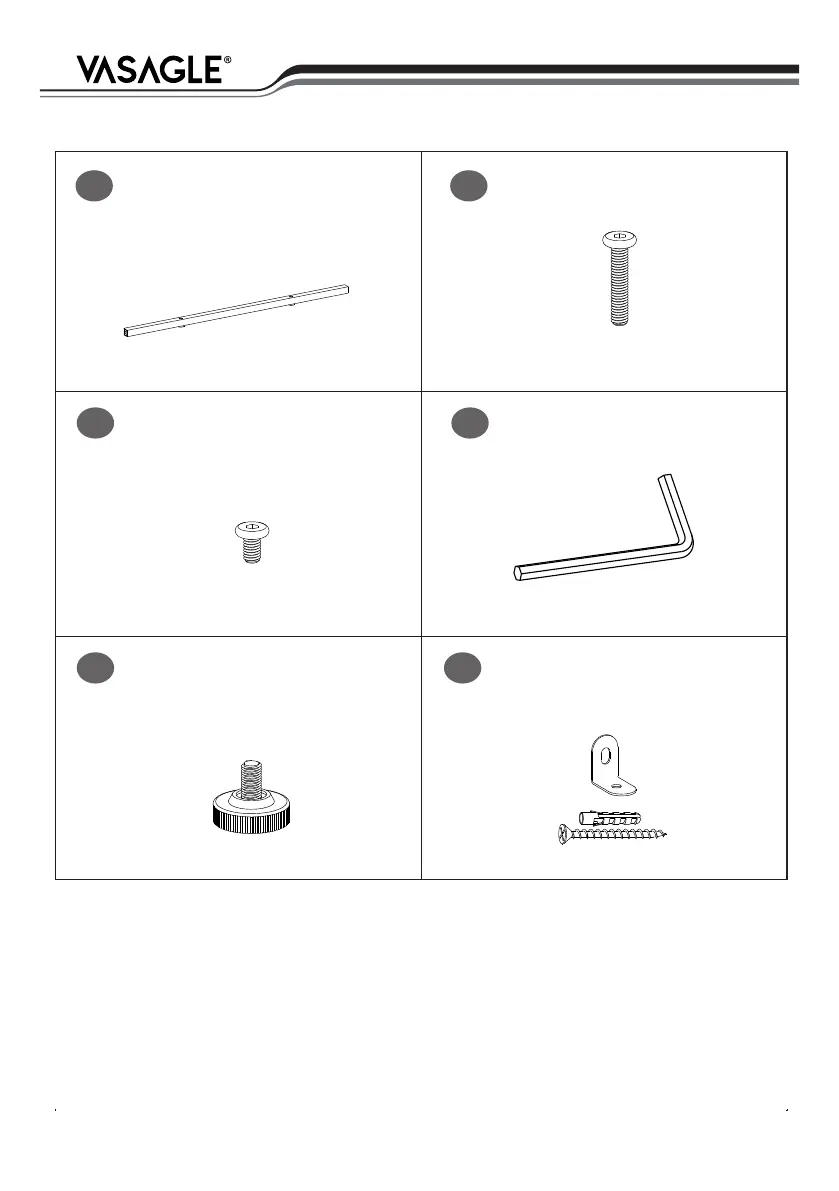 VASAGLE®