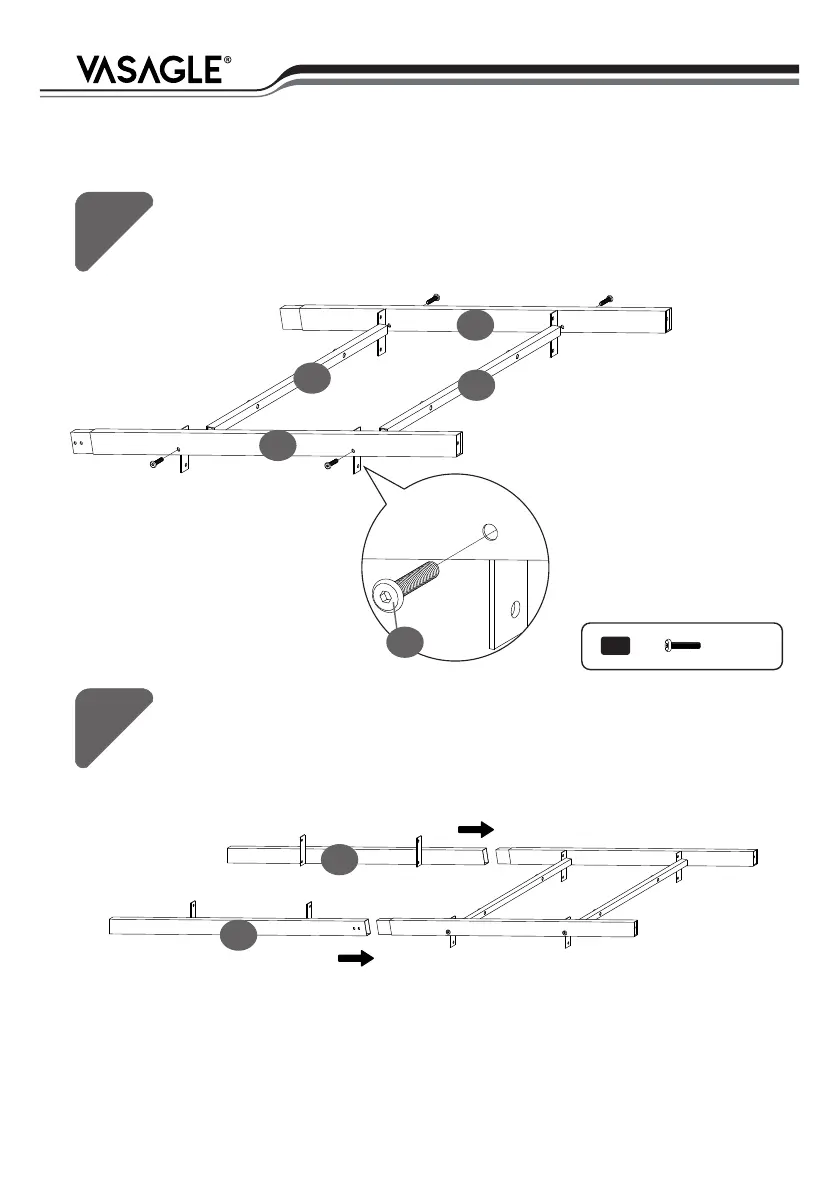 VASAGLE®