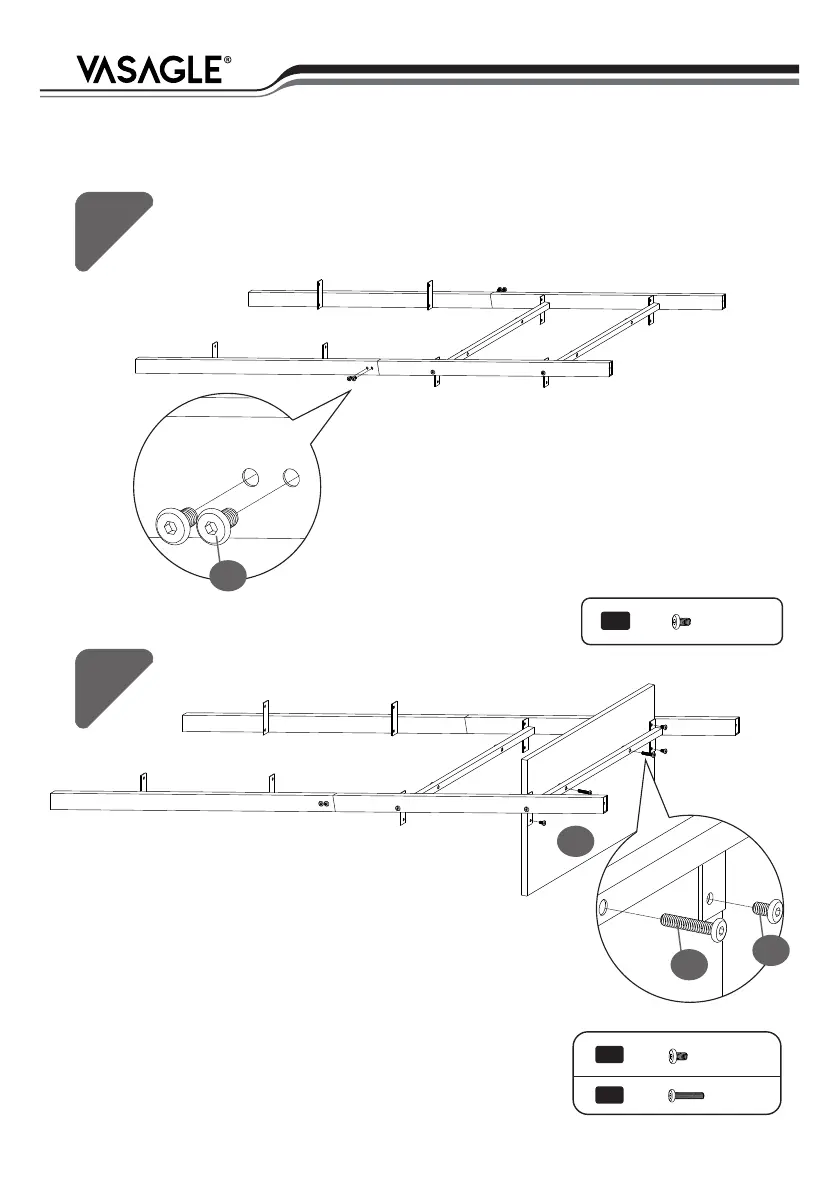 VASAGLE®