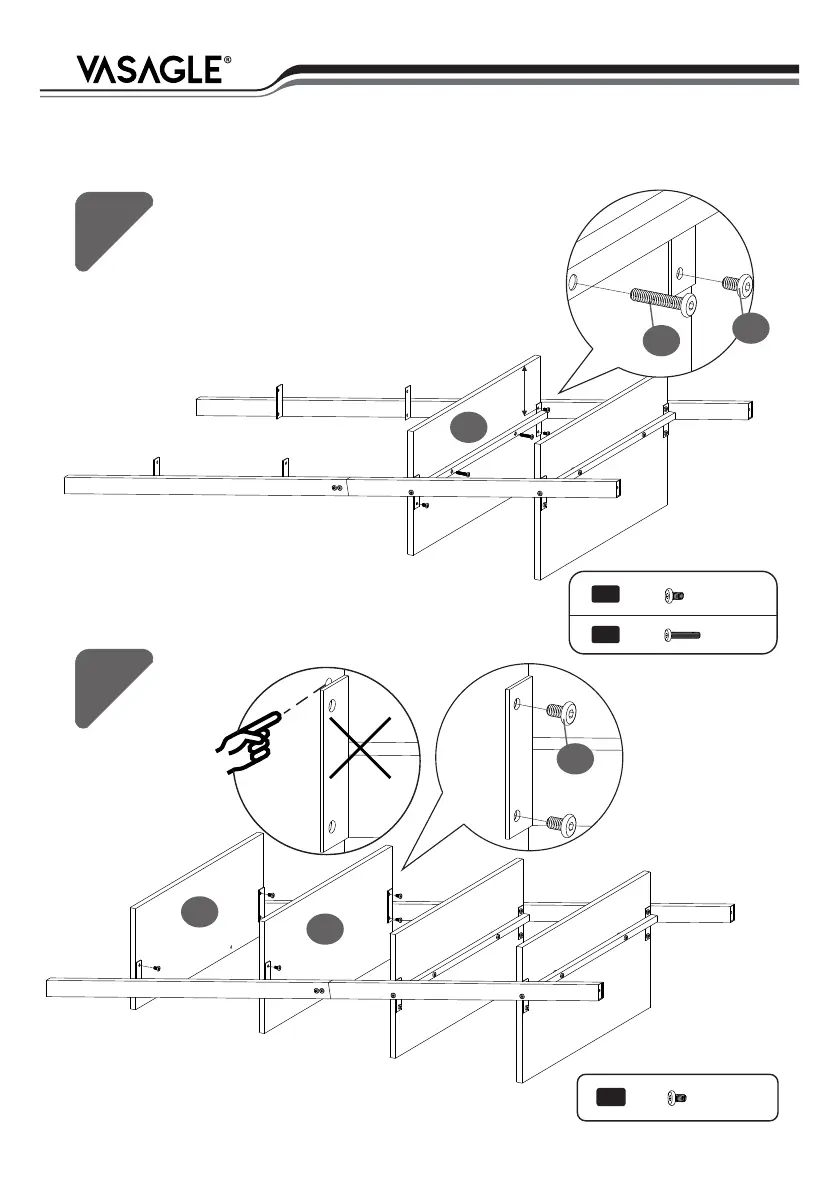 VASAGLE®