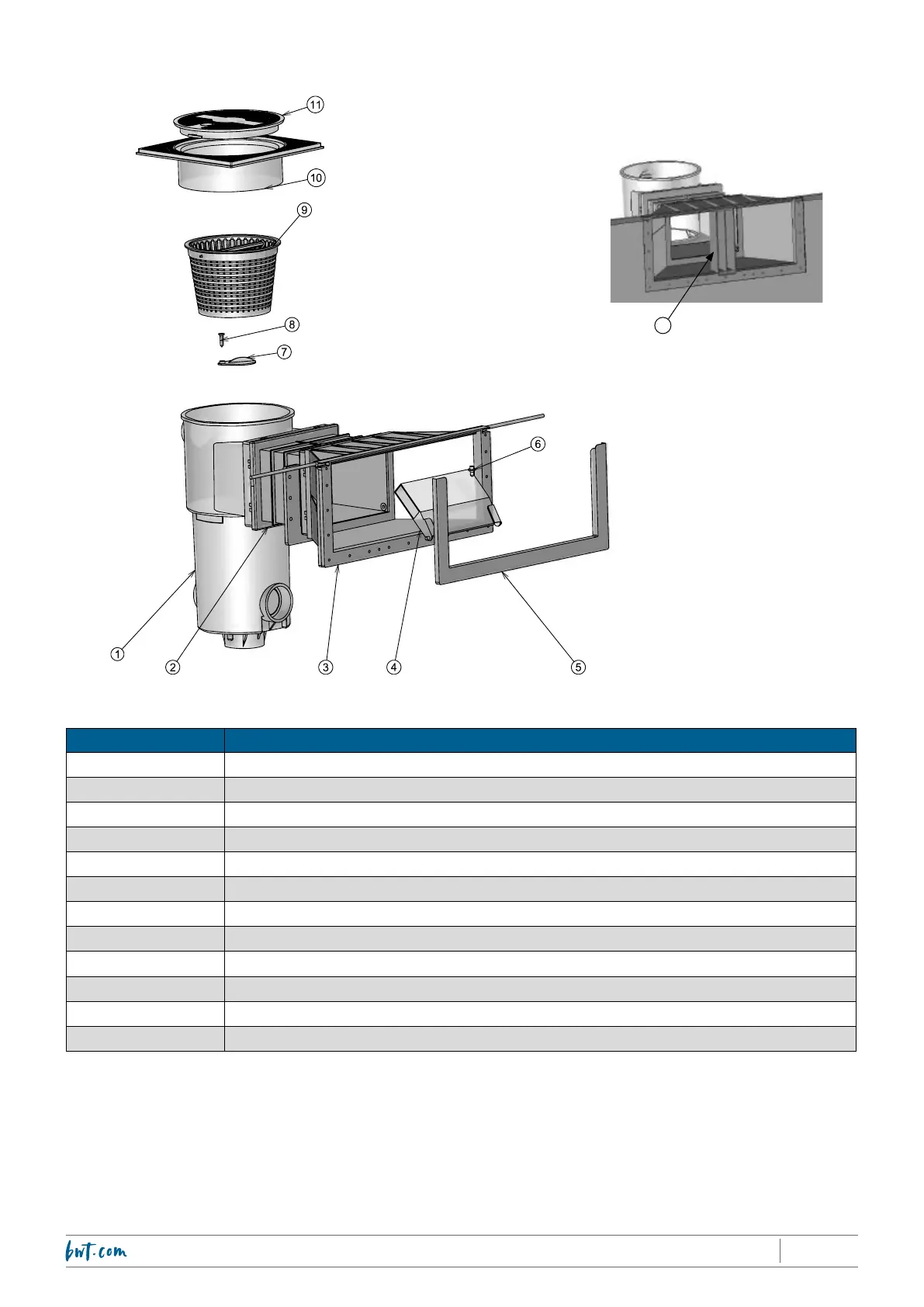 11

10

9

8

7

6

1

2

3

4

5

bwt.com