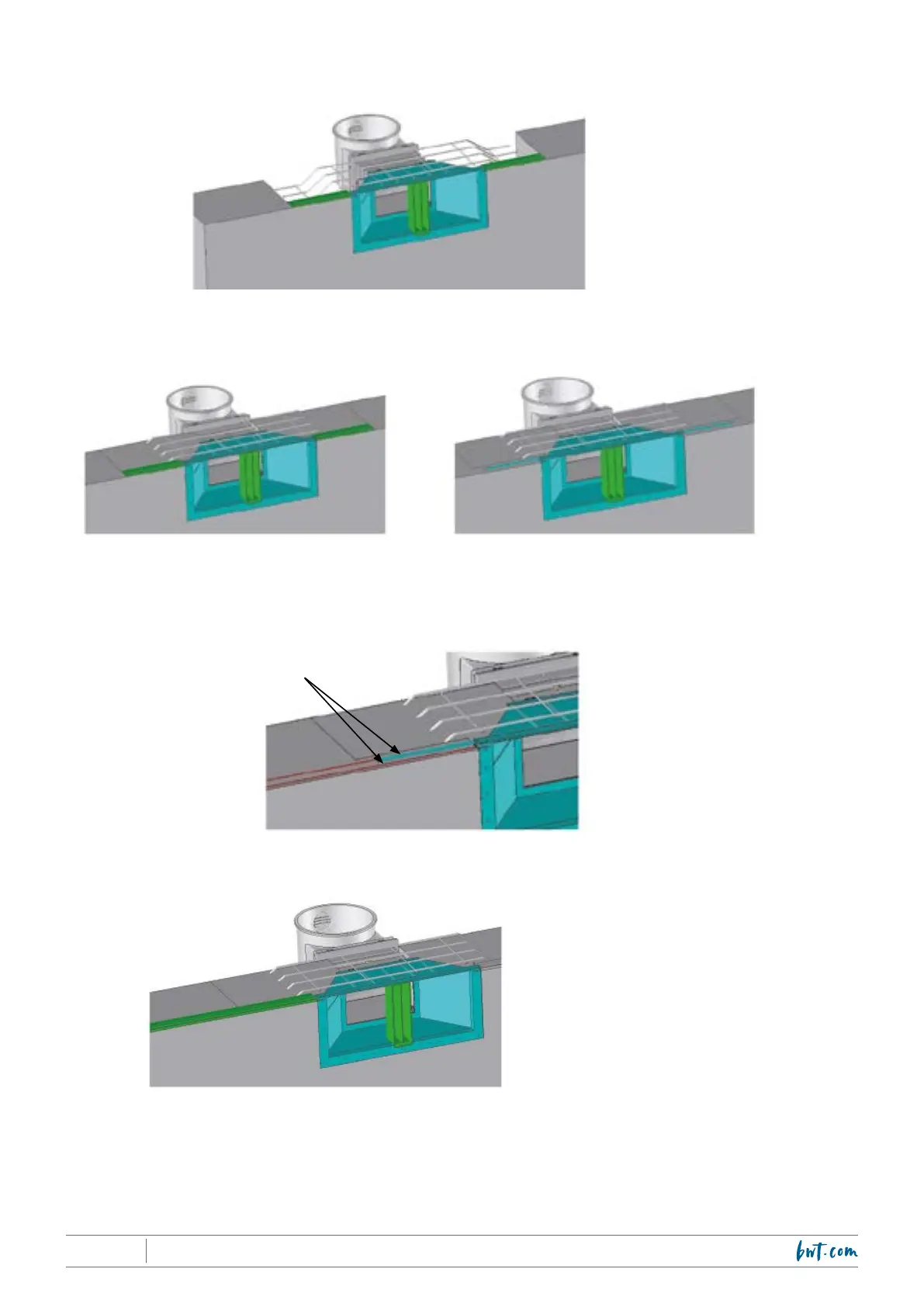 bwt.com