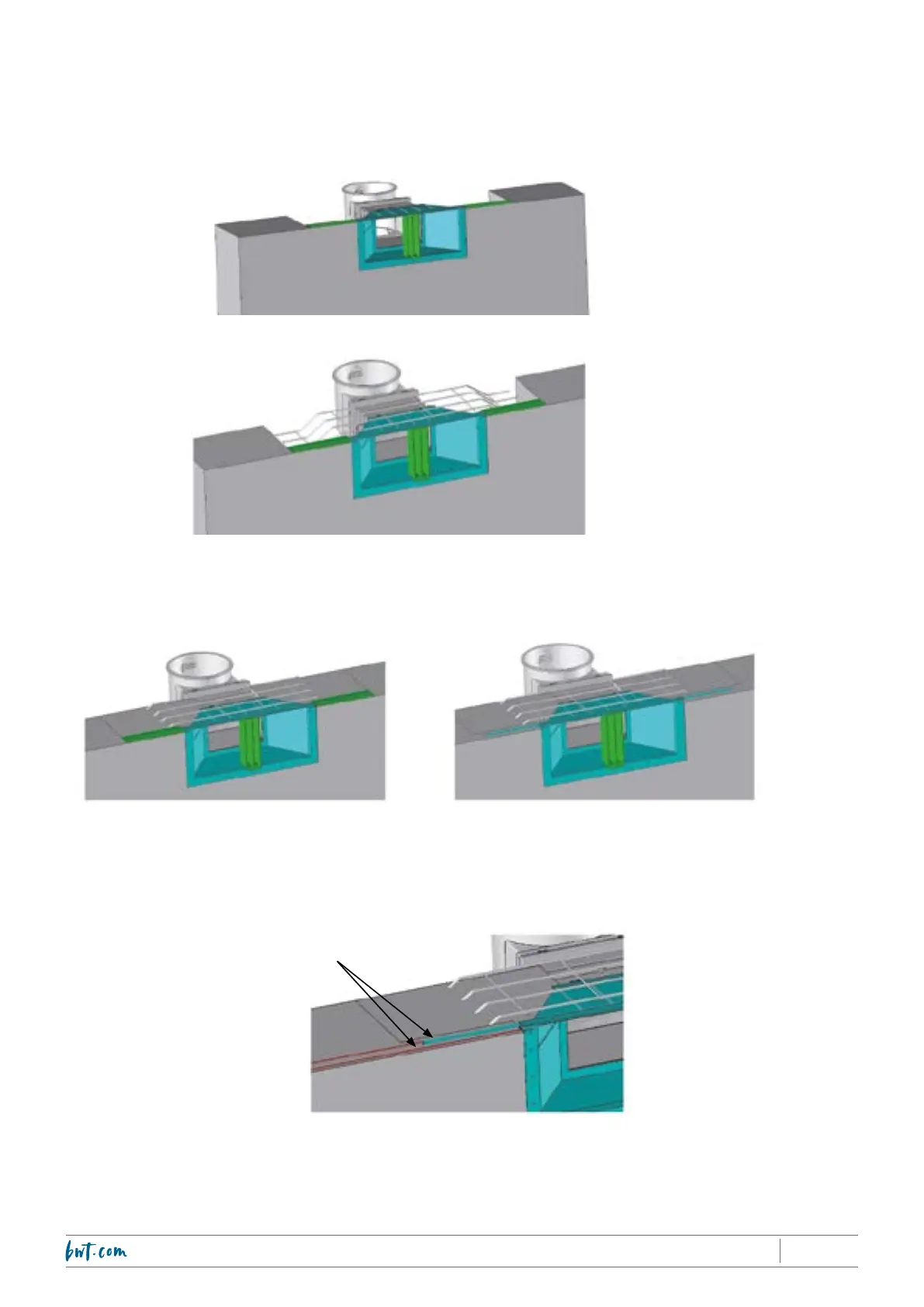 bwt.com