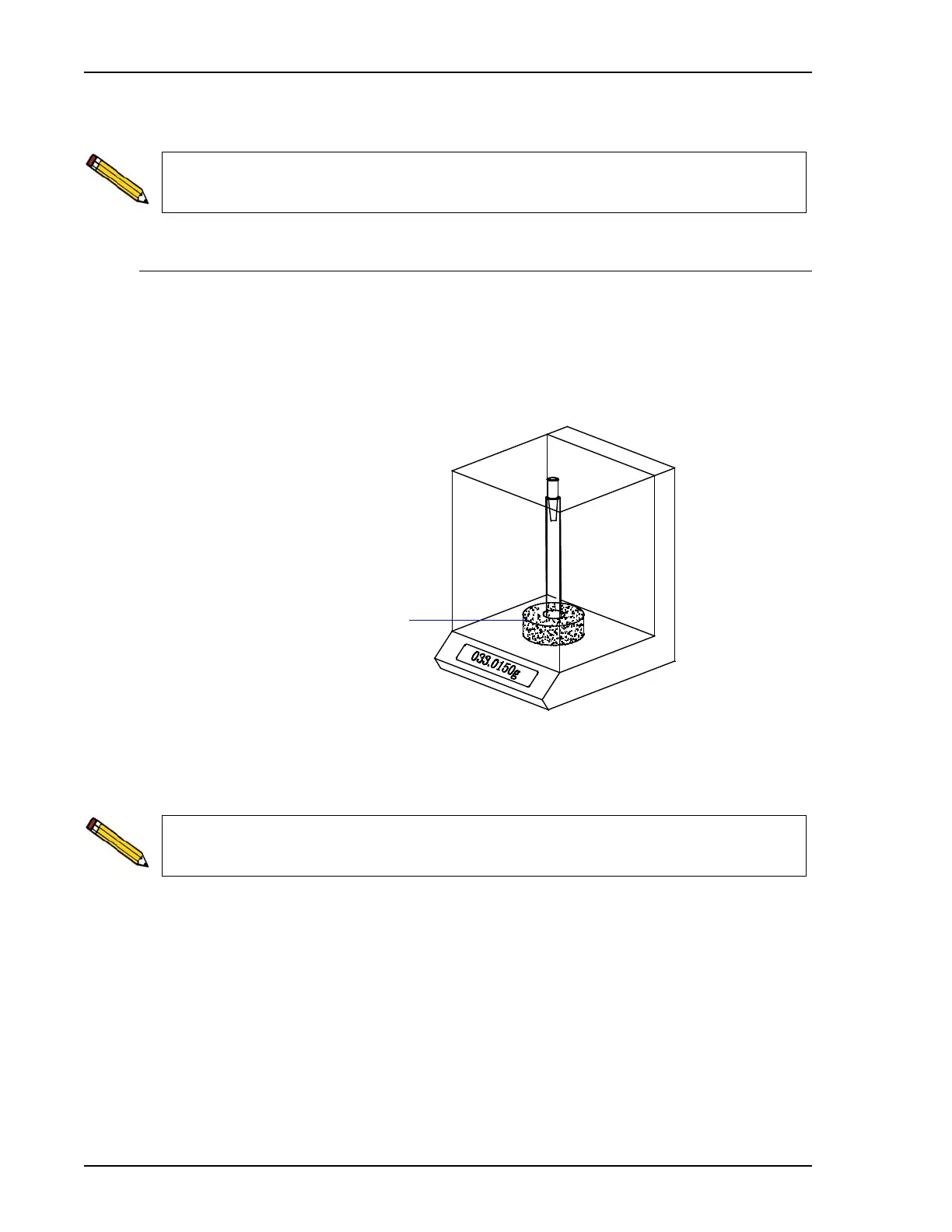 033.0150g