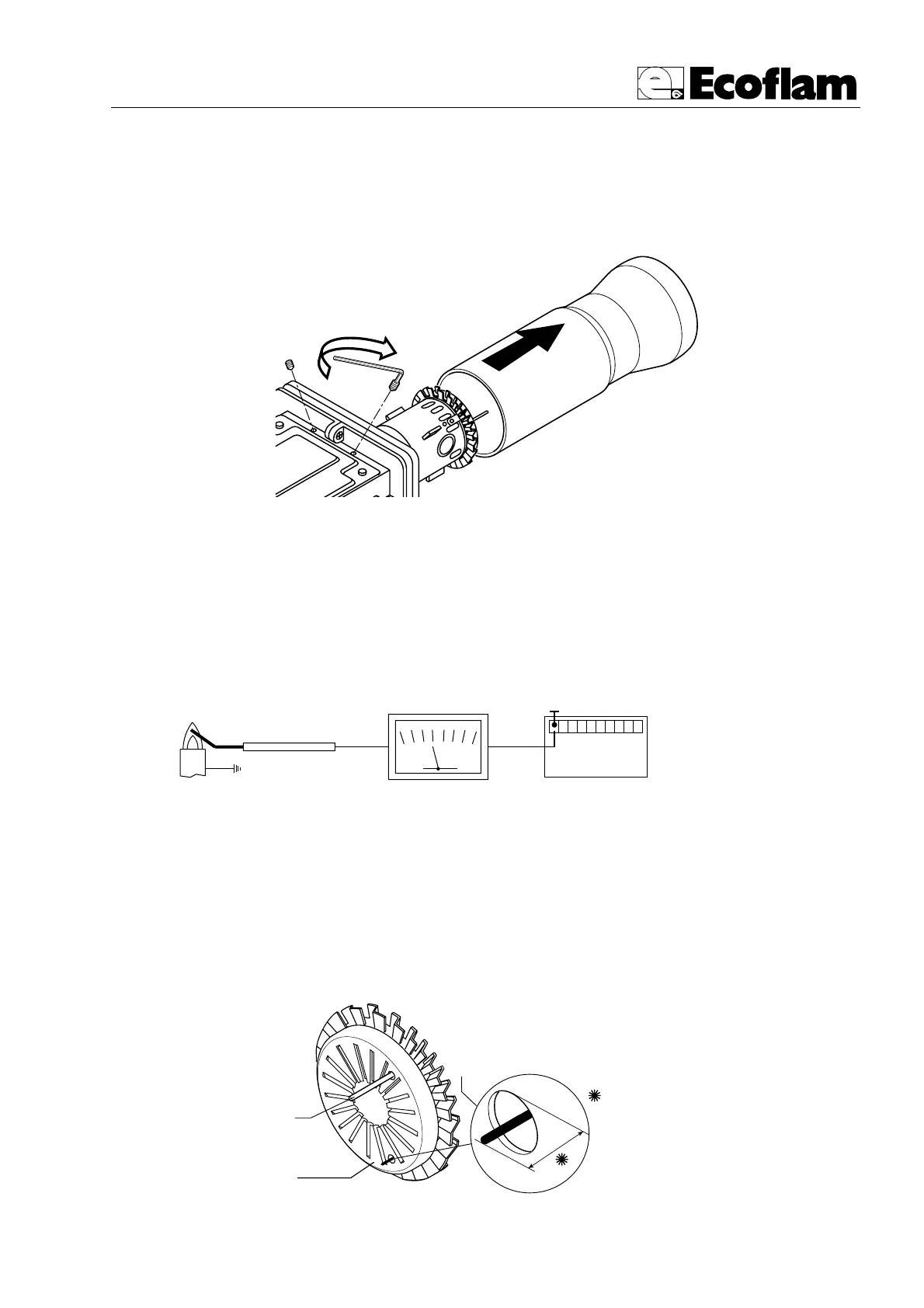 Ecoflam