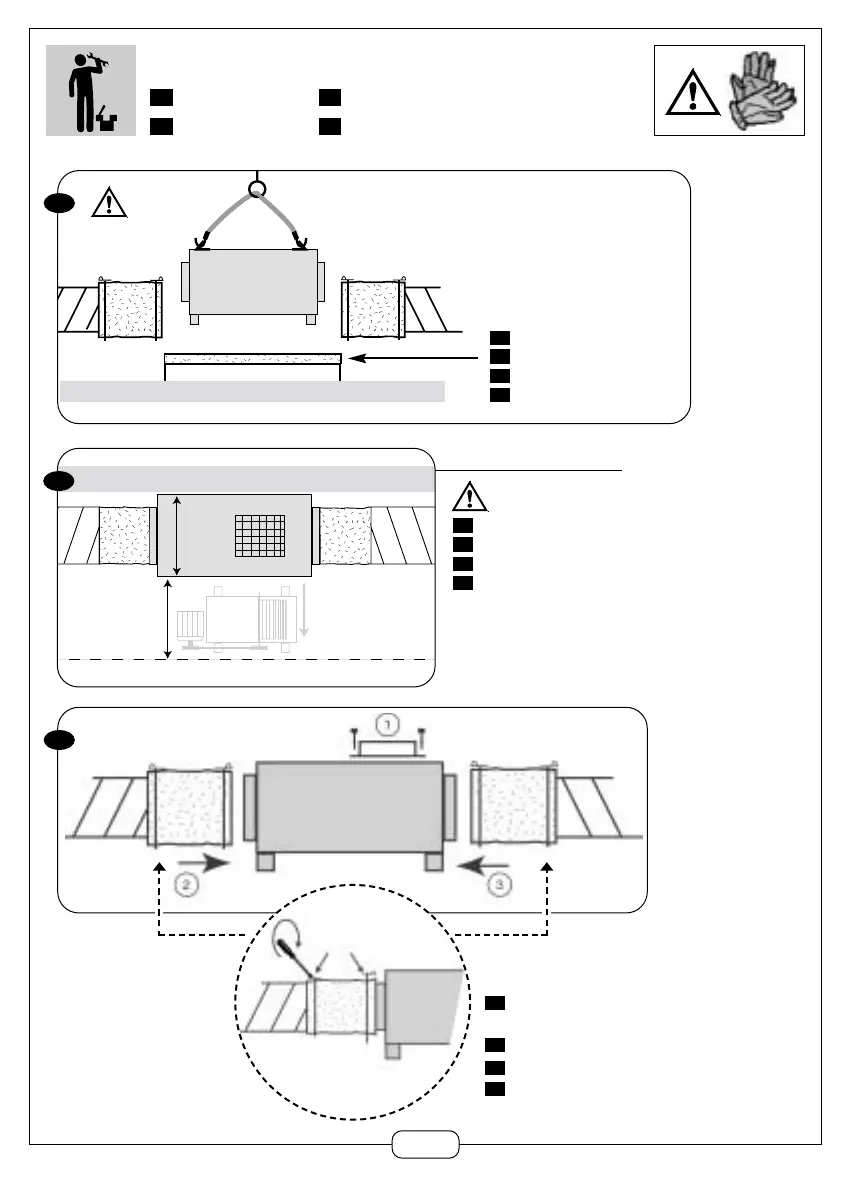 1

2

3