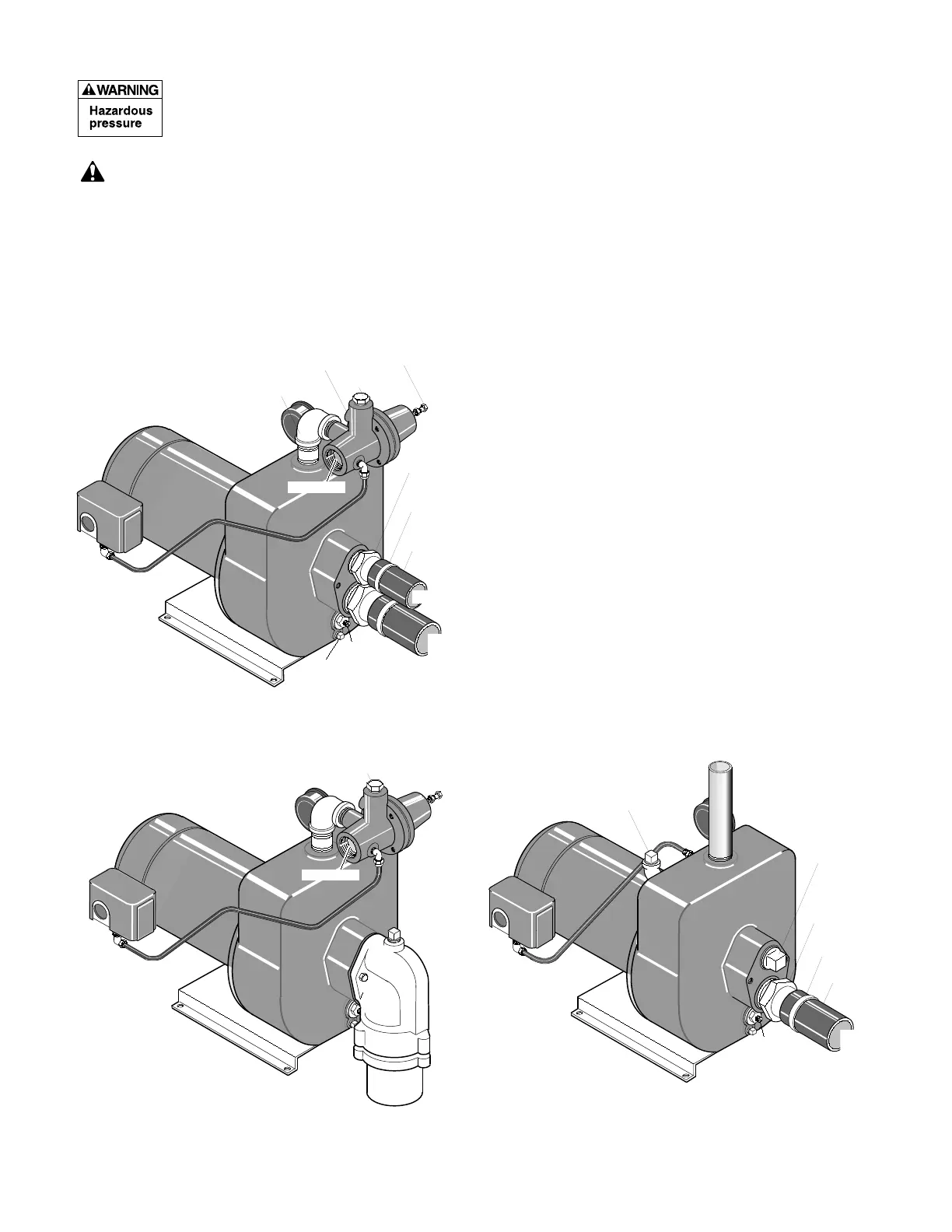 WARNING
Hazardous pressure