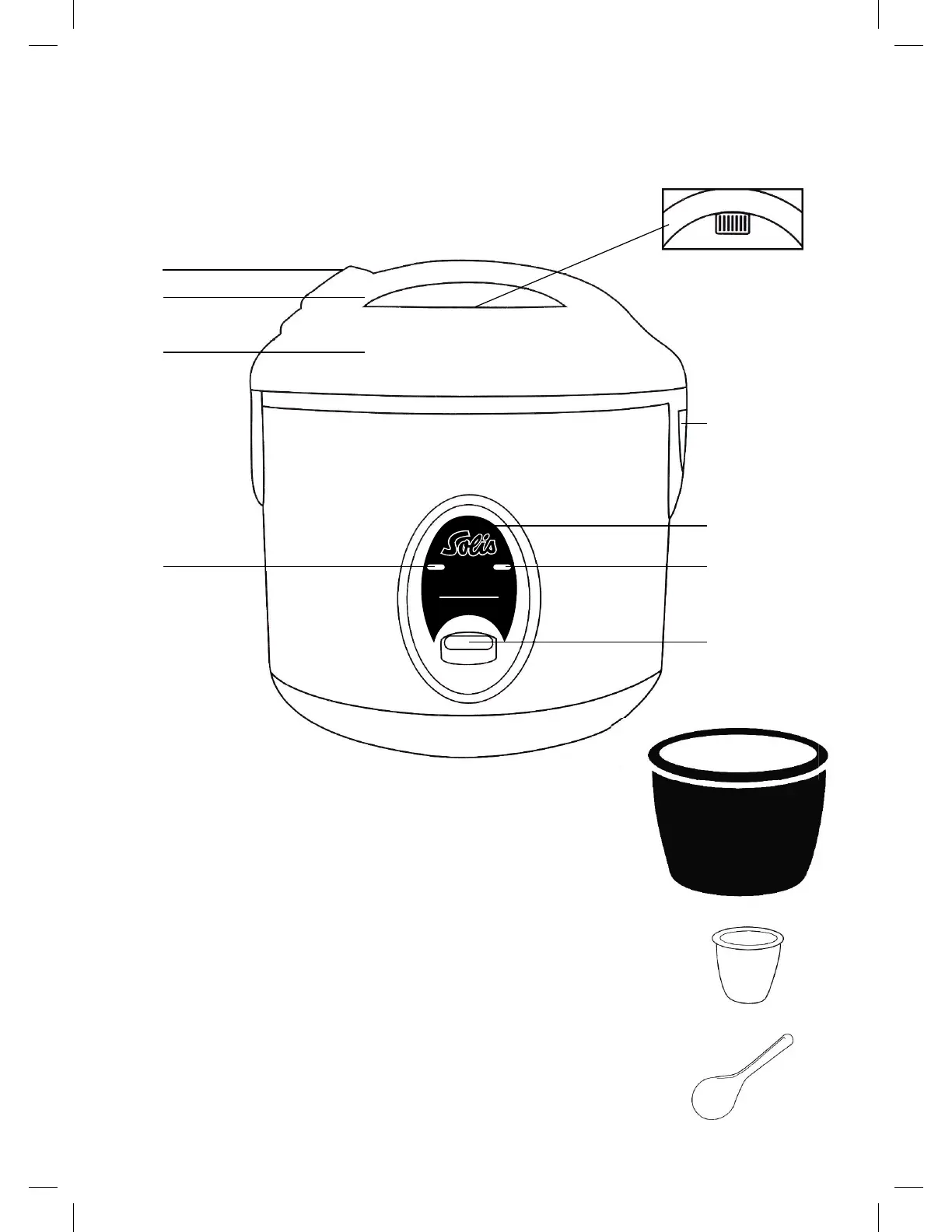 Solis