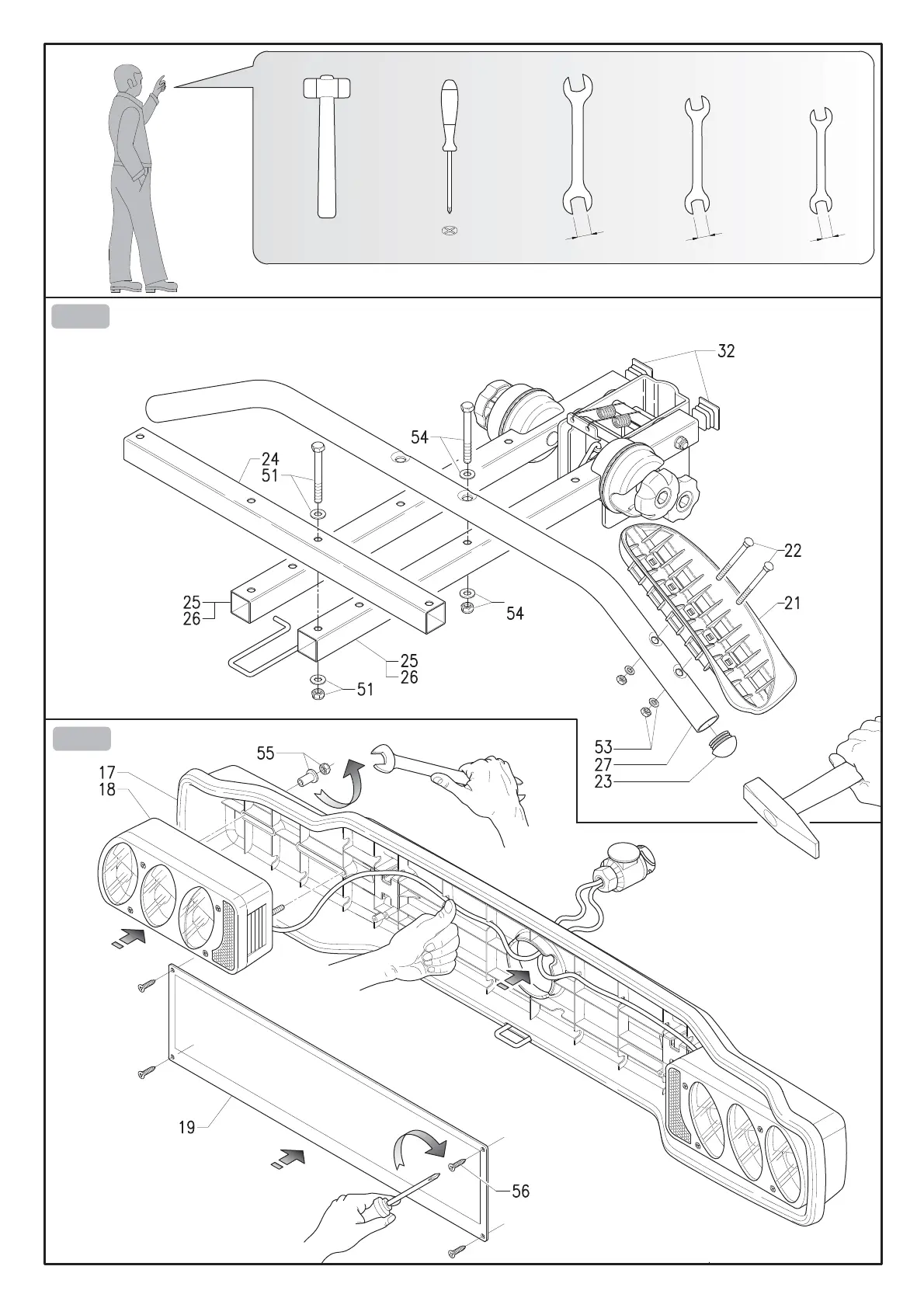 32
54
24
51
22
21
25
26
54
25
26
51
53
27
23
55
17
18
19
56