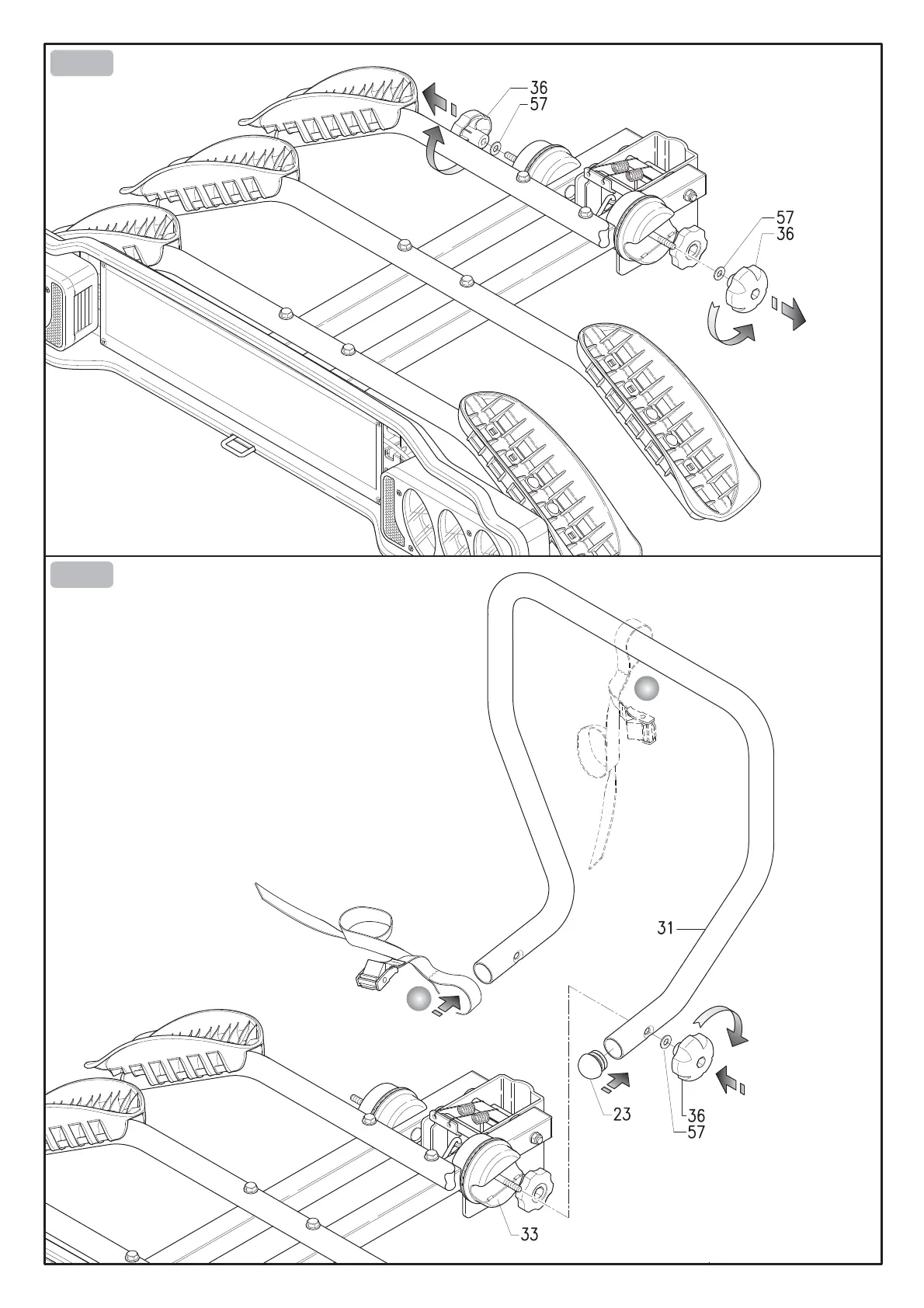 36
57
57
36

31
23
36
57
33