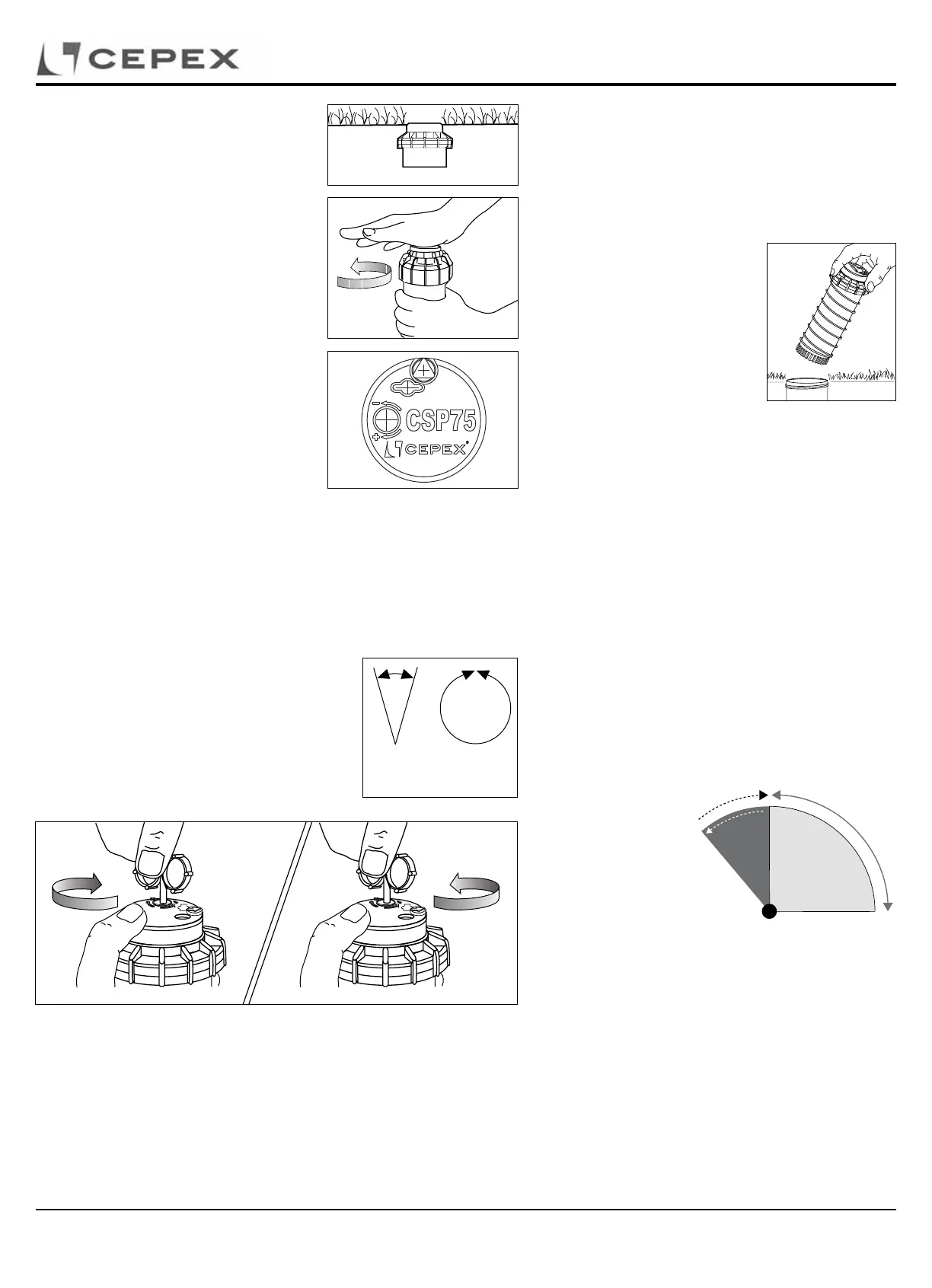 CEPEX

CSP75

CEPEX