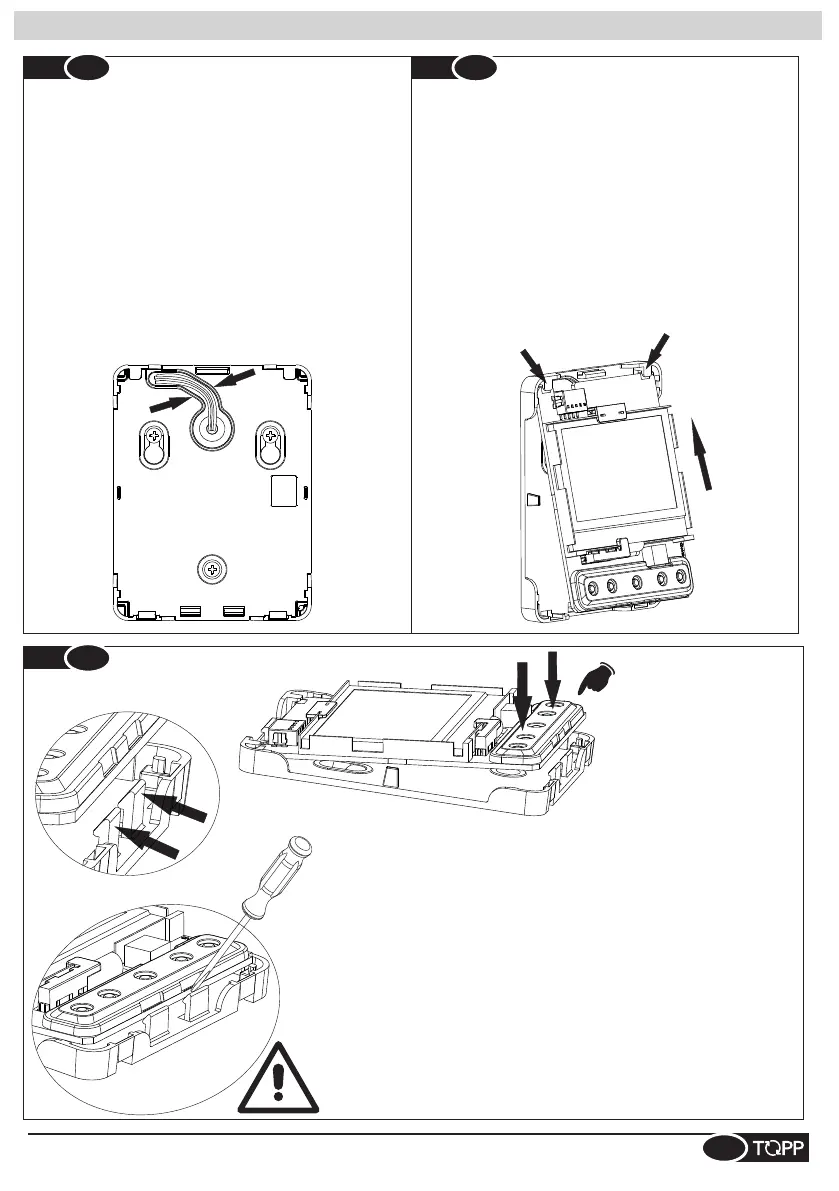 TOPP