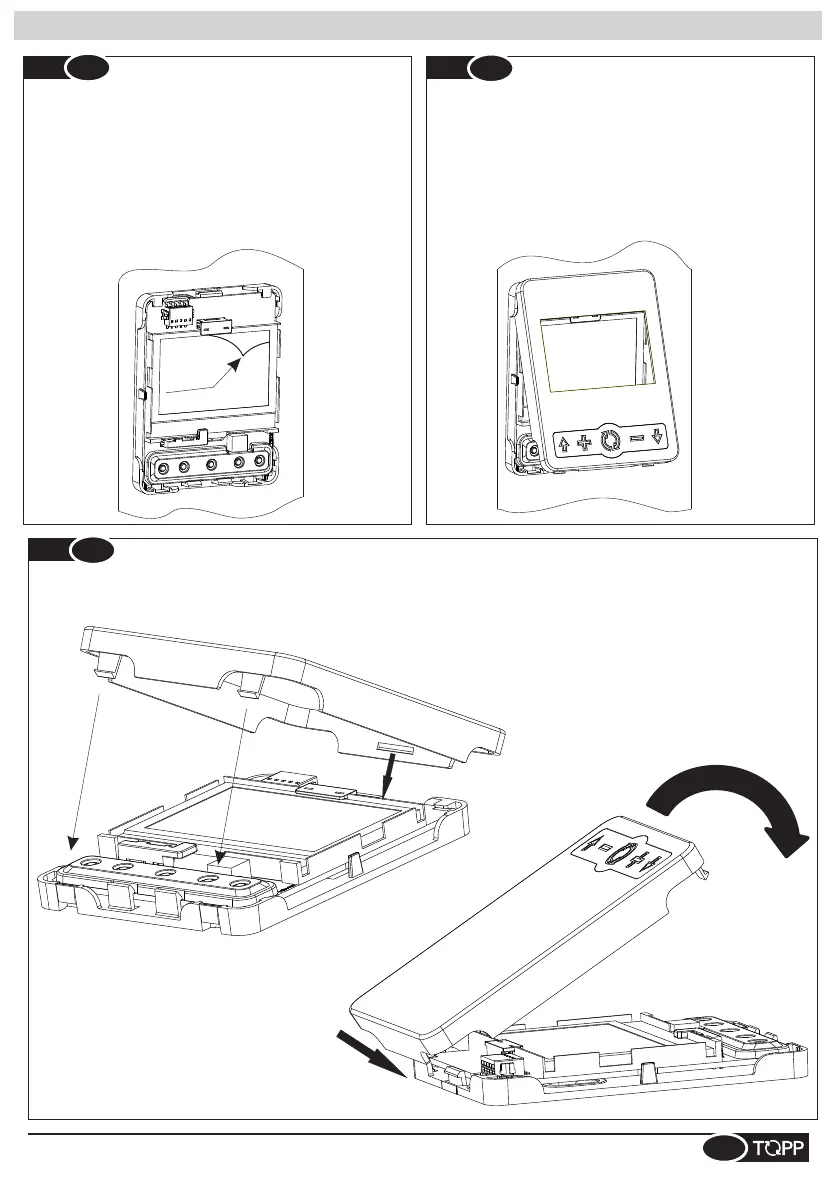 TOPP