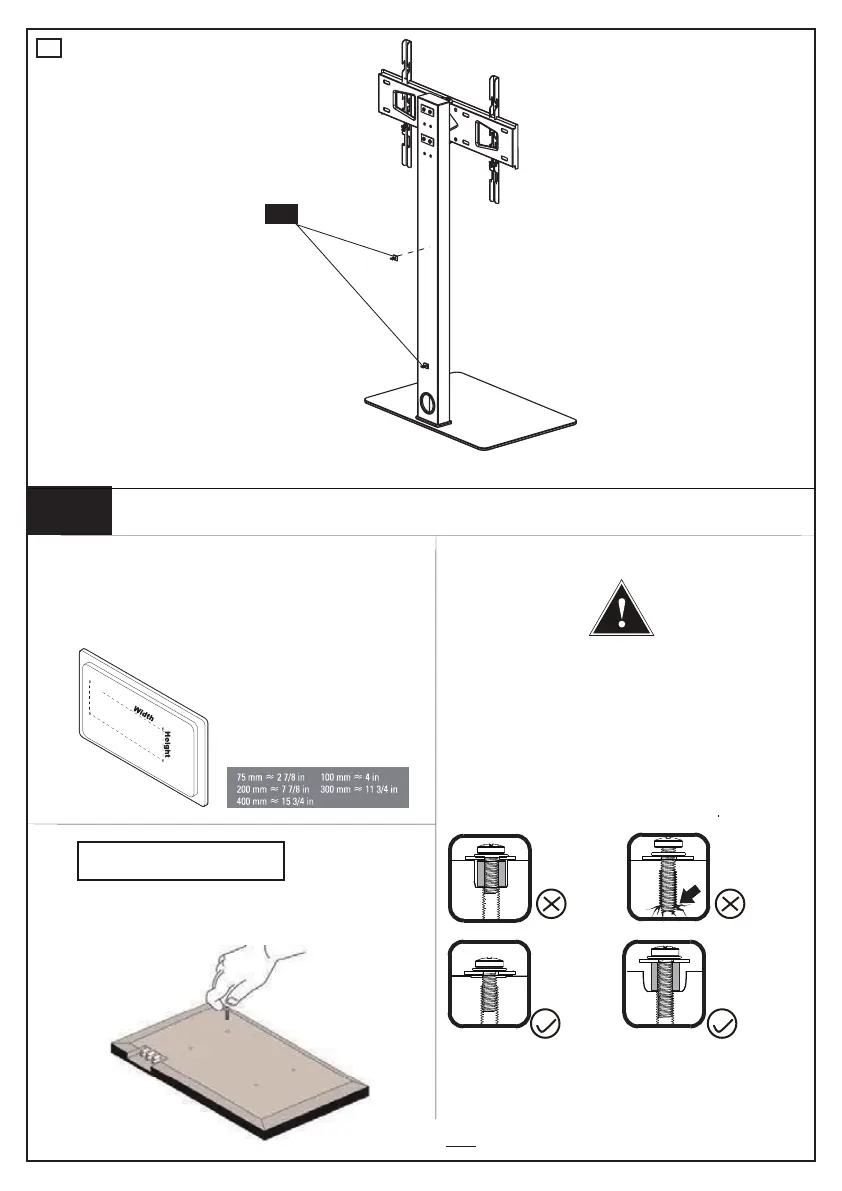 Width
Height

75 mm ≈ 2 7/8 in   100 mm ≈ 4 in
200 mm ≈ 7 7/8 in   300 mm ≈ 11 3/4 in
400 mm ≈ 15 3/4 in