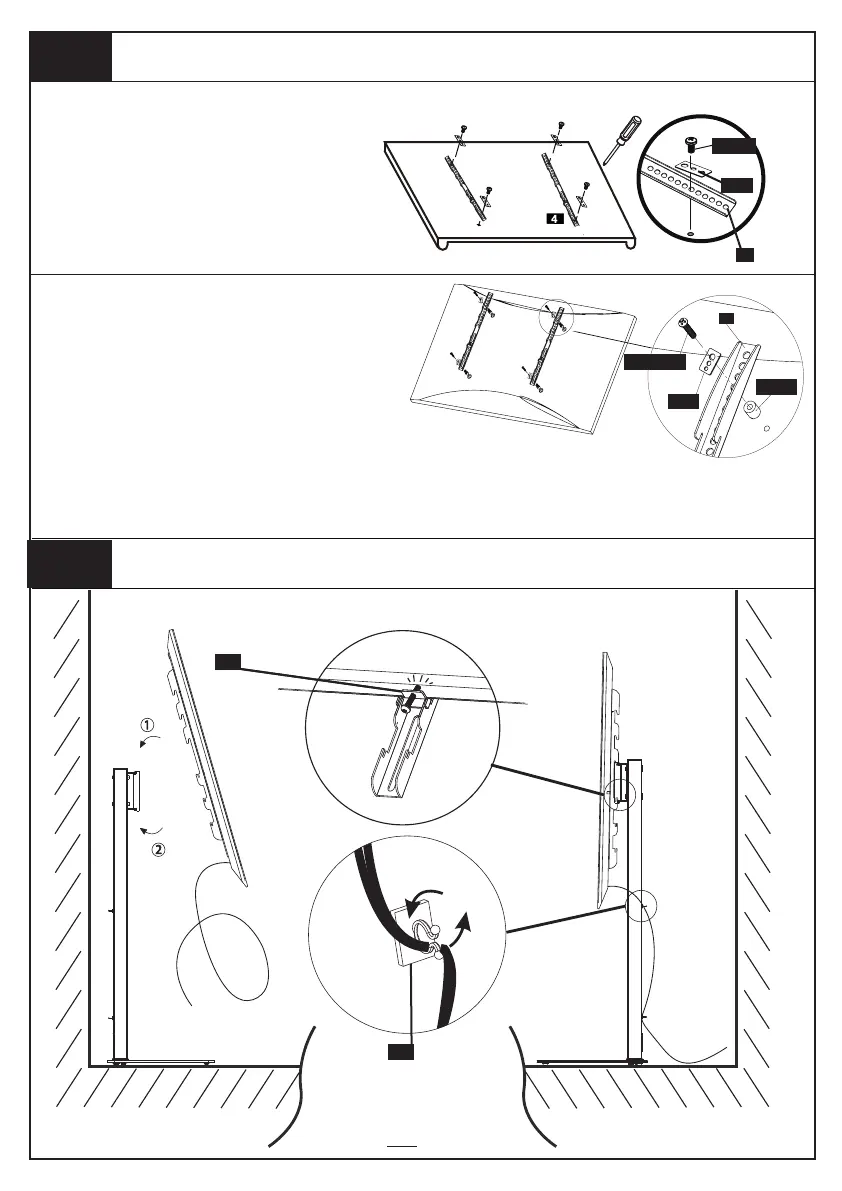 4

①

②