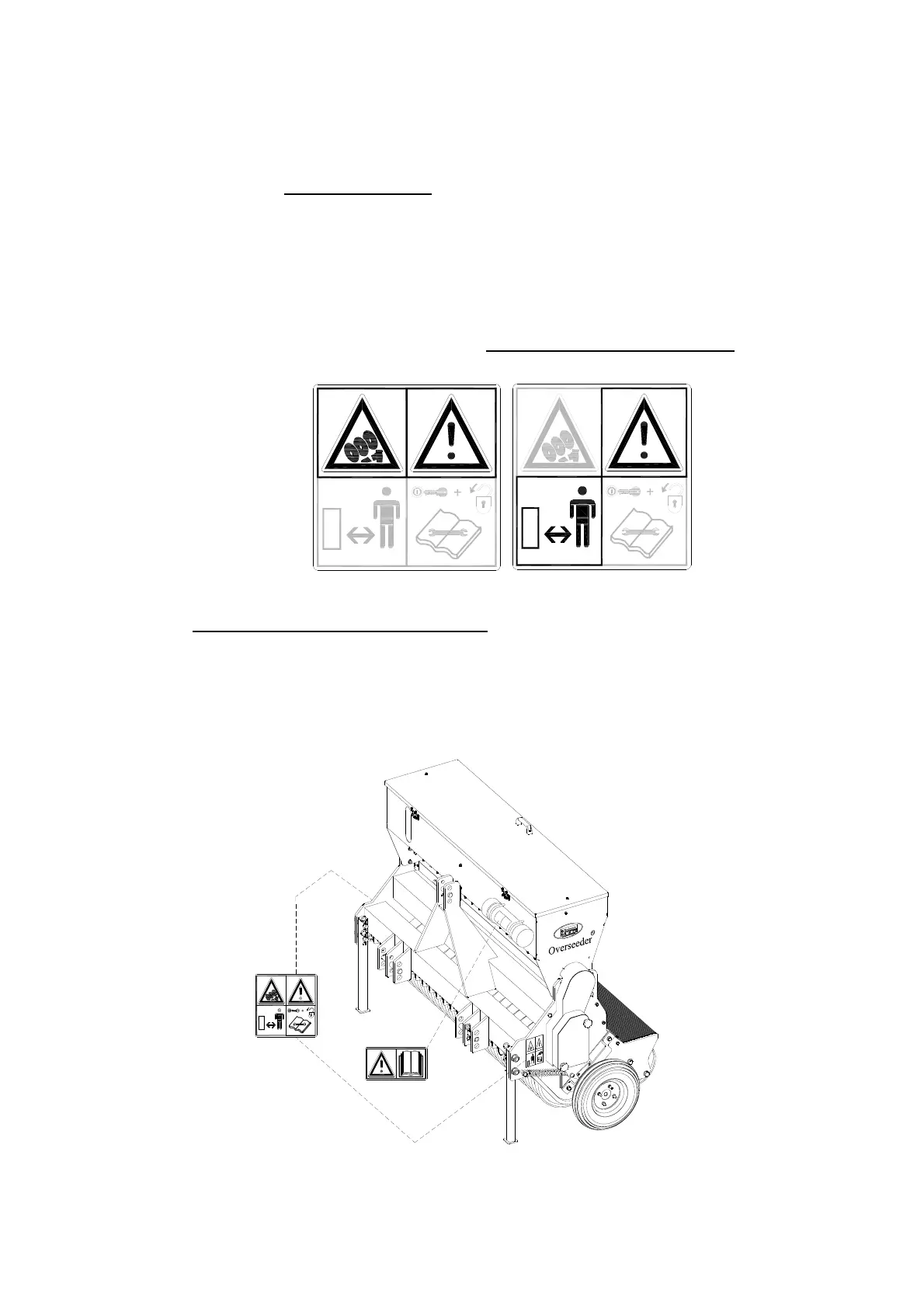 Overseeder