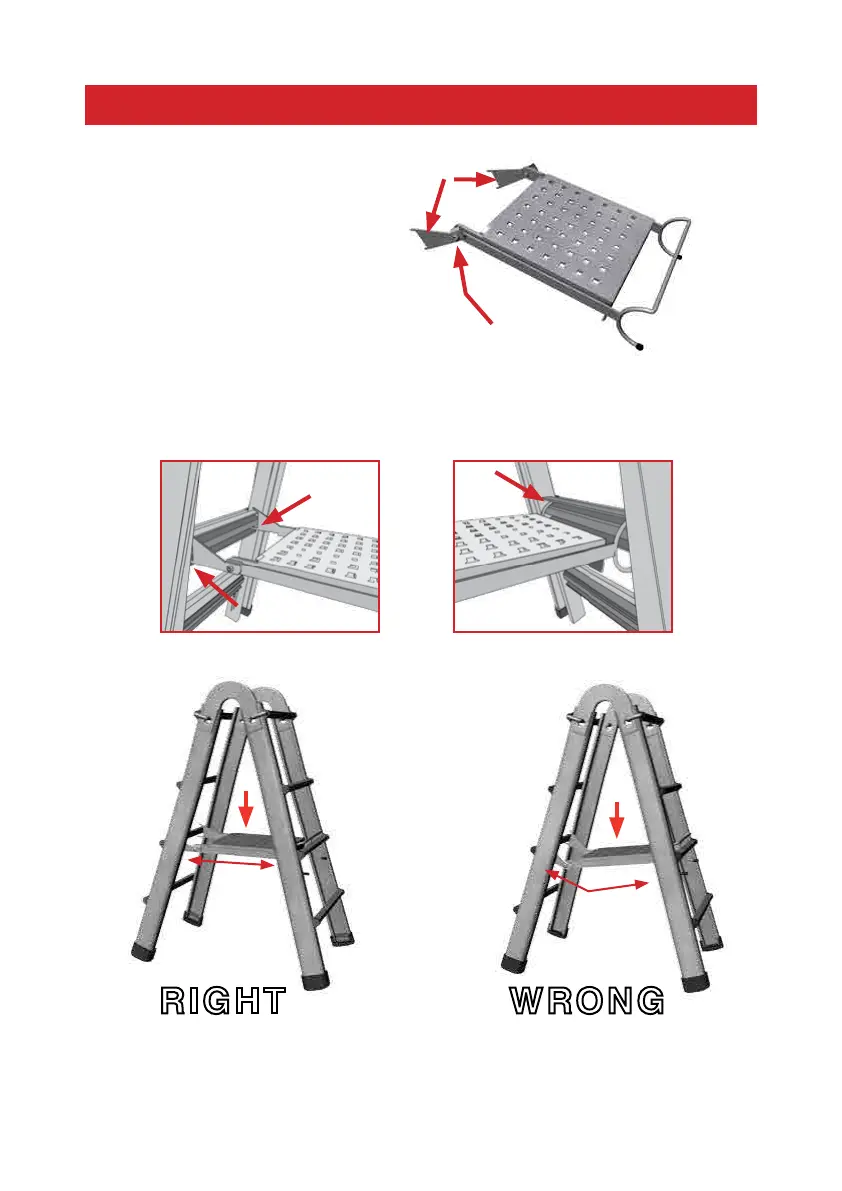 RIGHT

WRONG