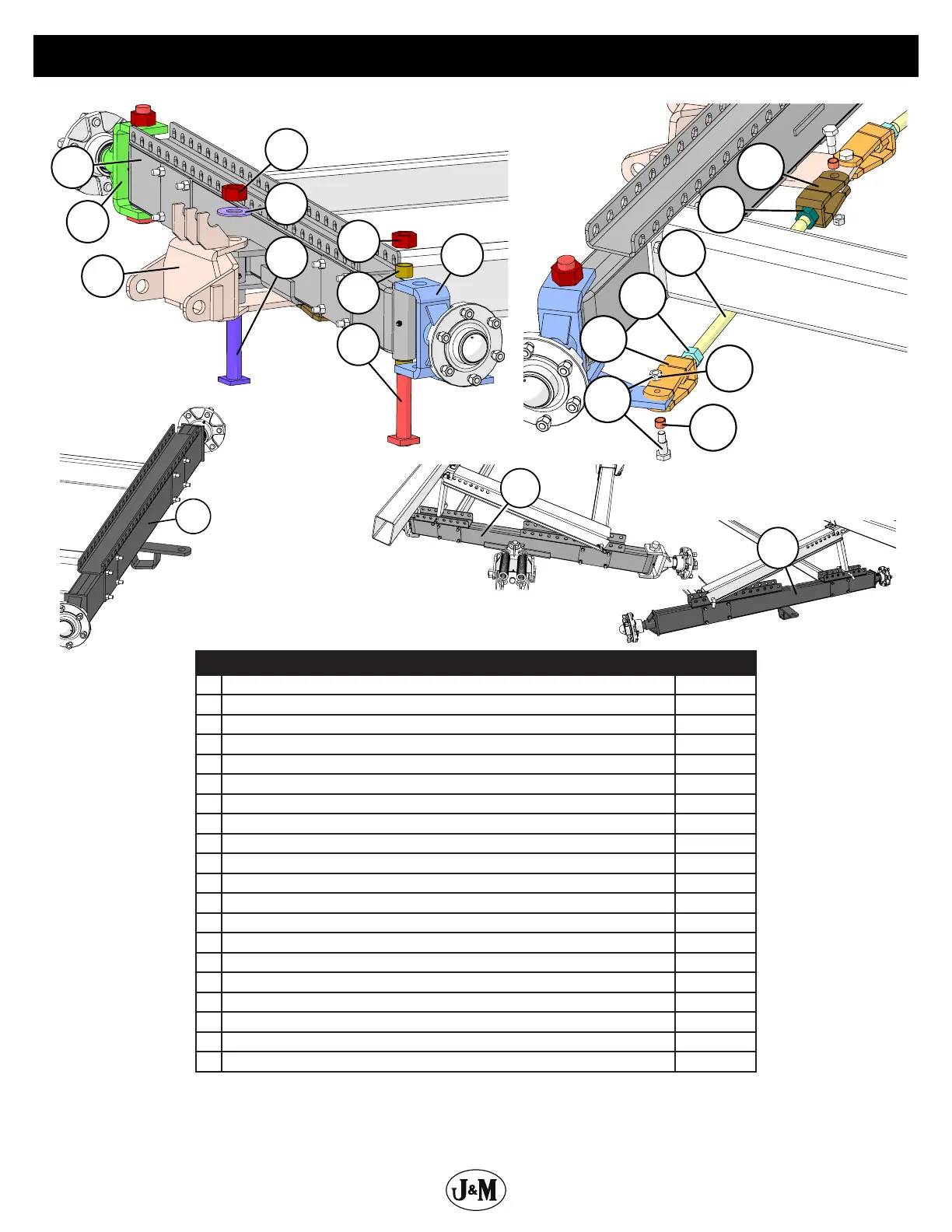 J&M