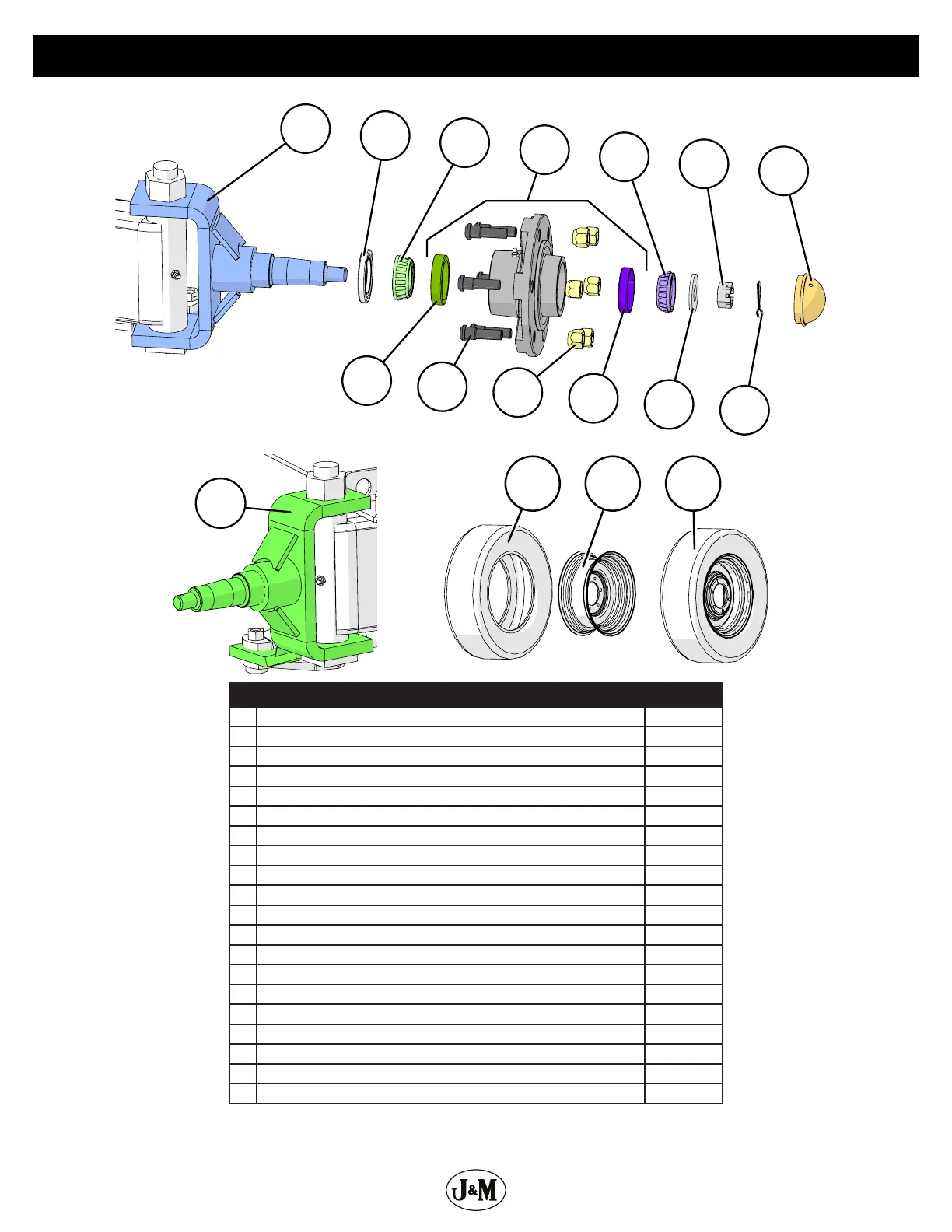 J&M