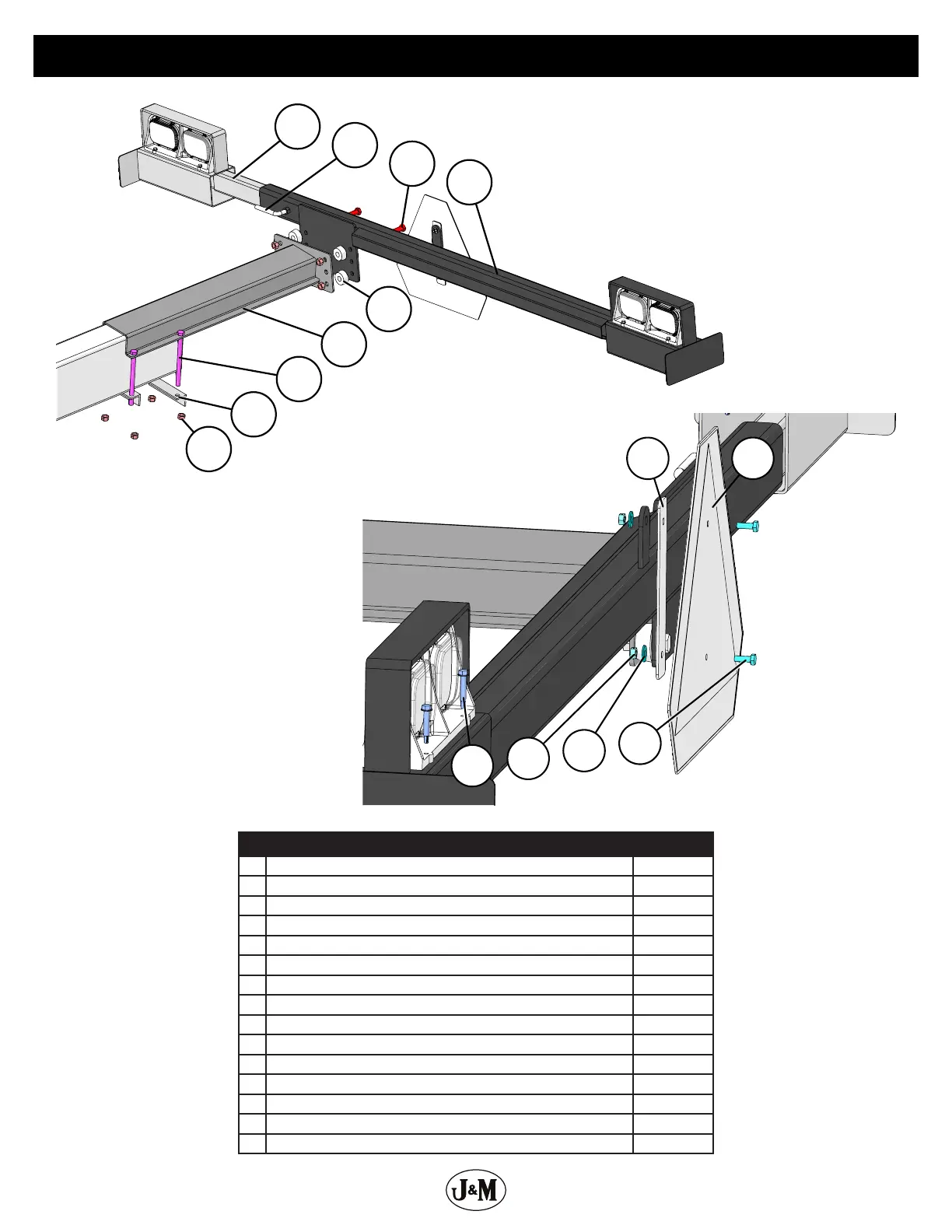 J&M