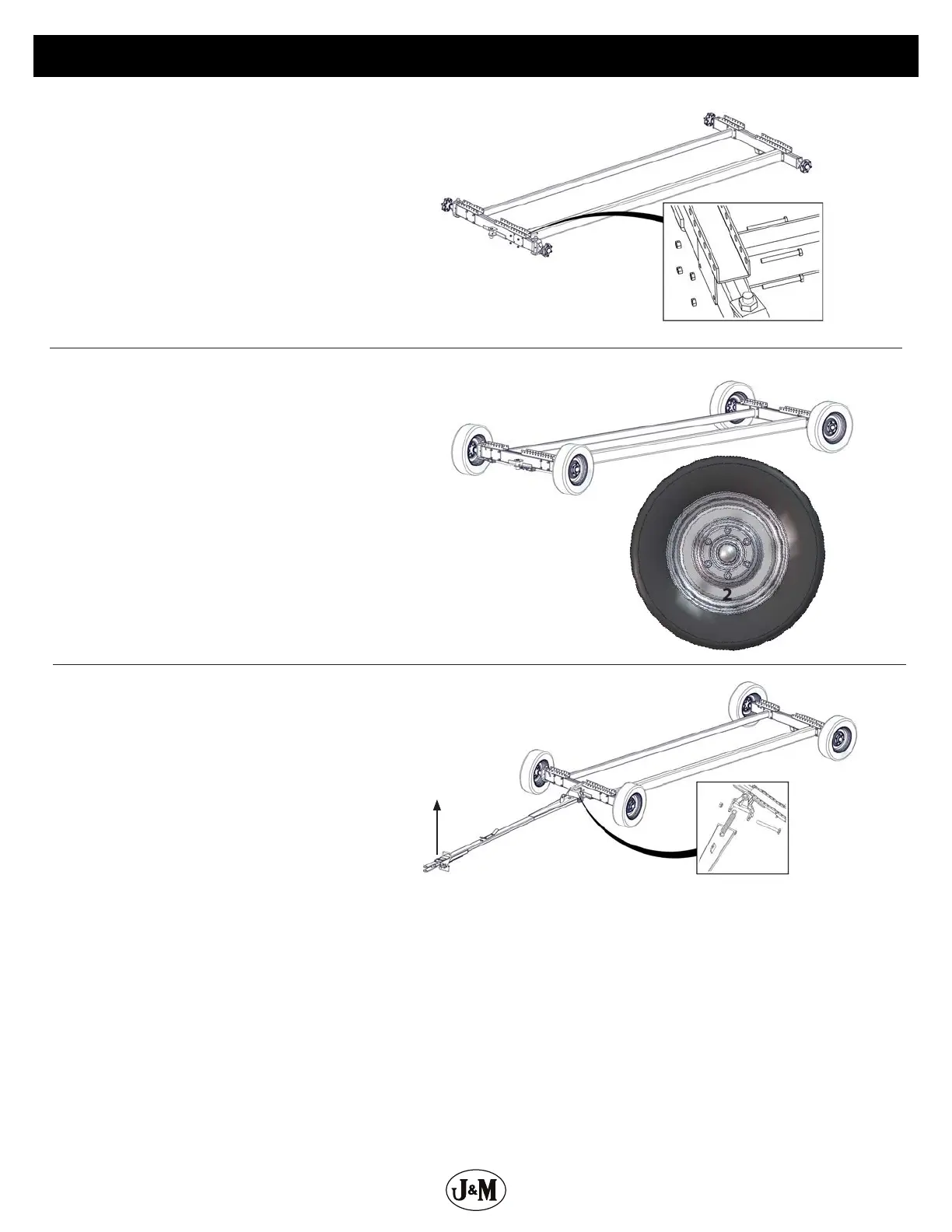 2

J&M