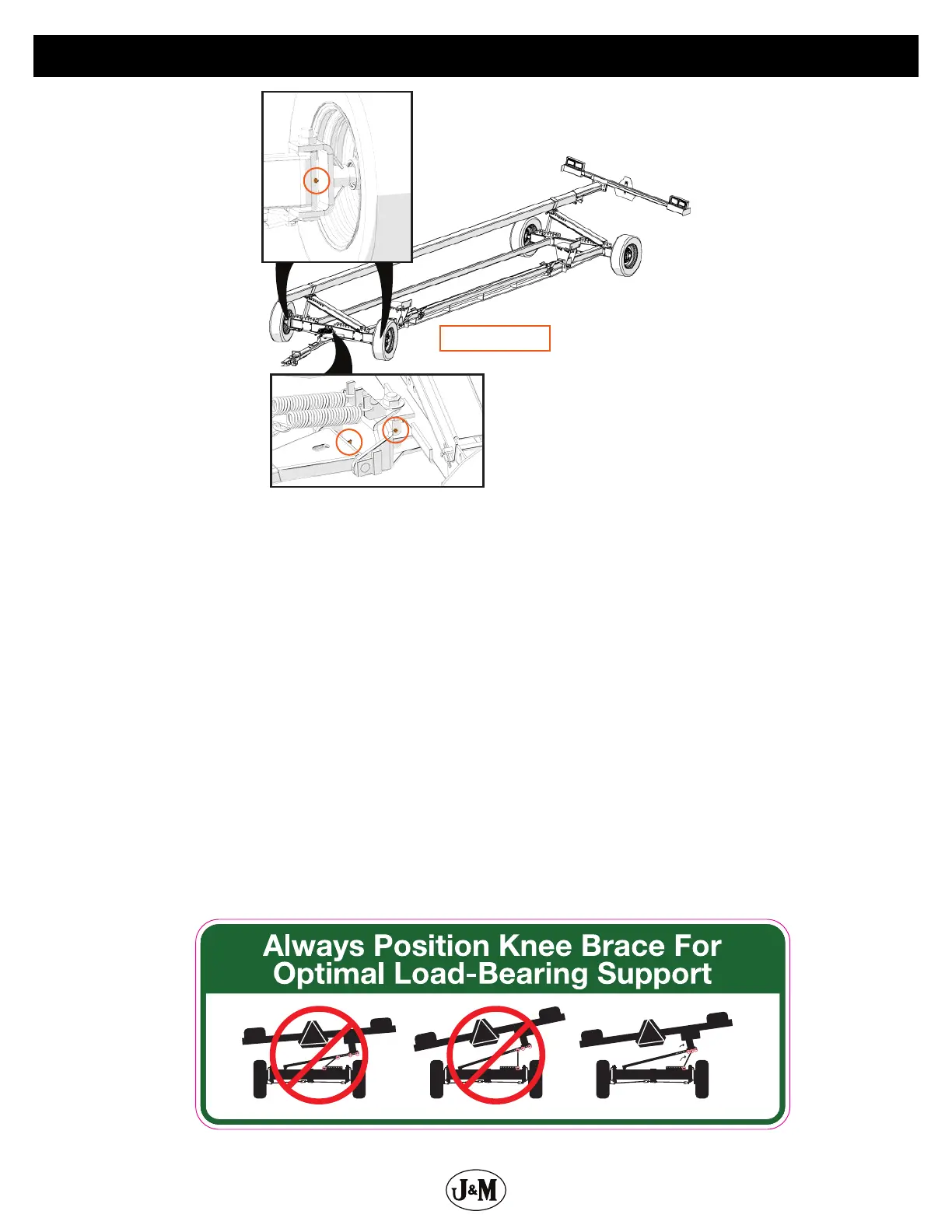 Always Position Knee Brace For Optimal Load-Bearing Support

J&M