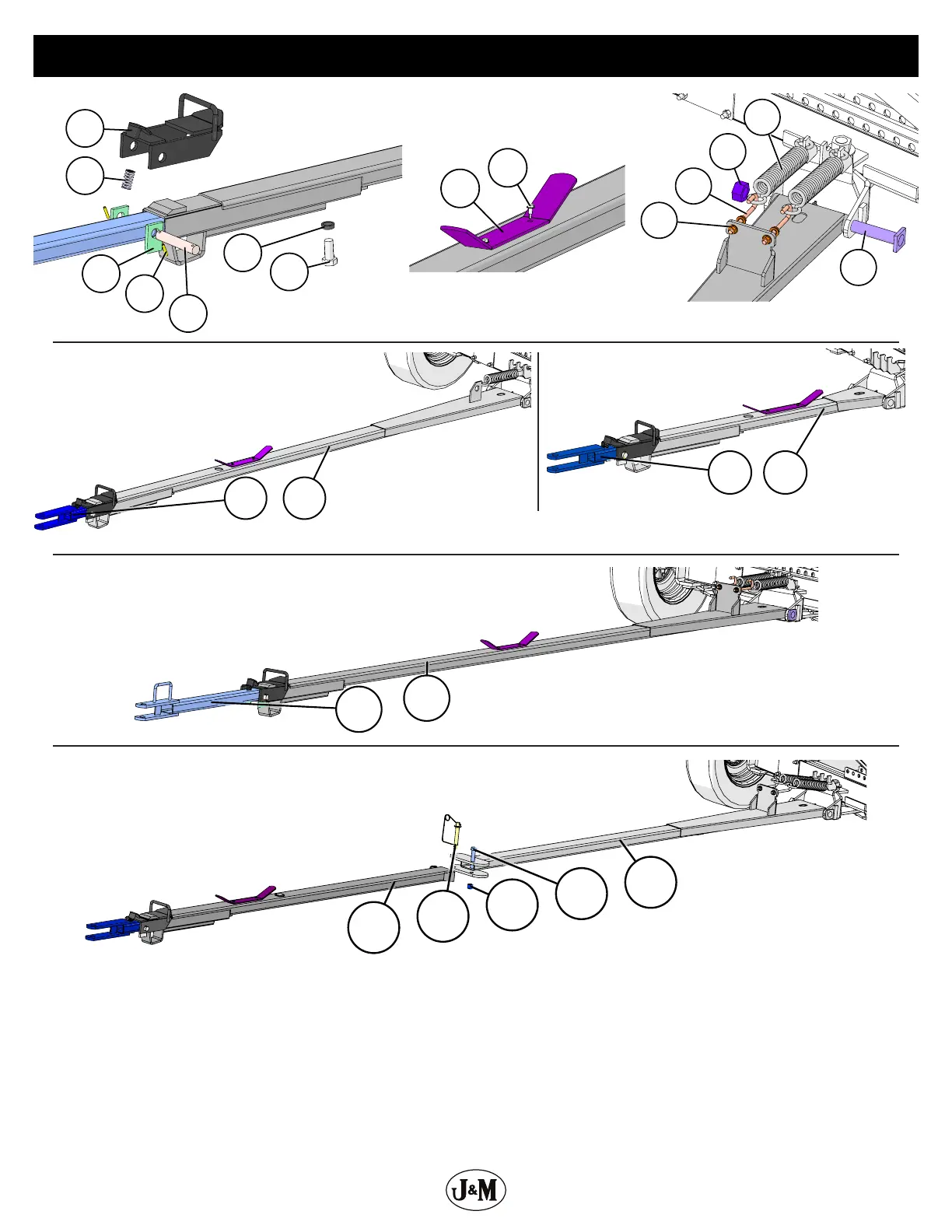 J&M