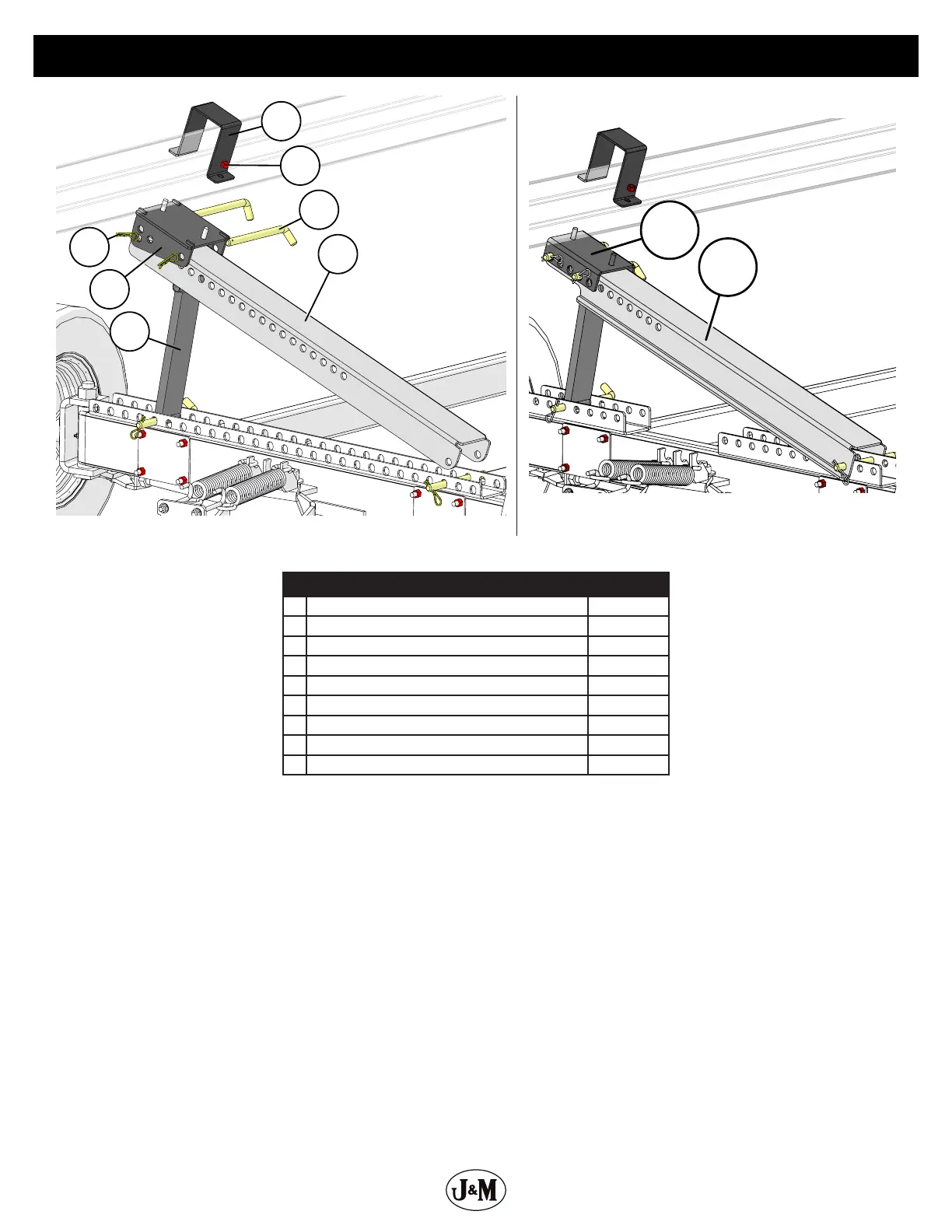 J&M