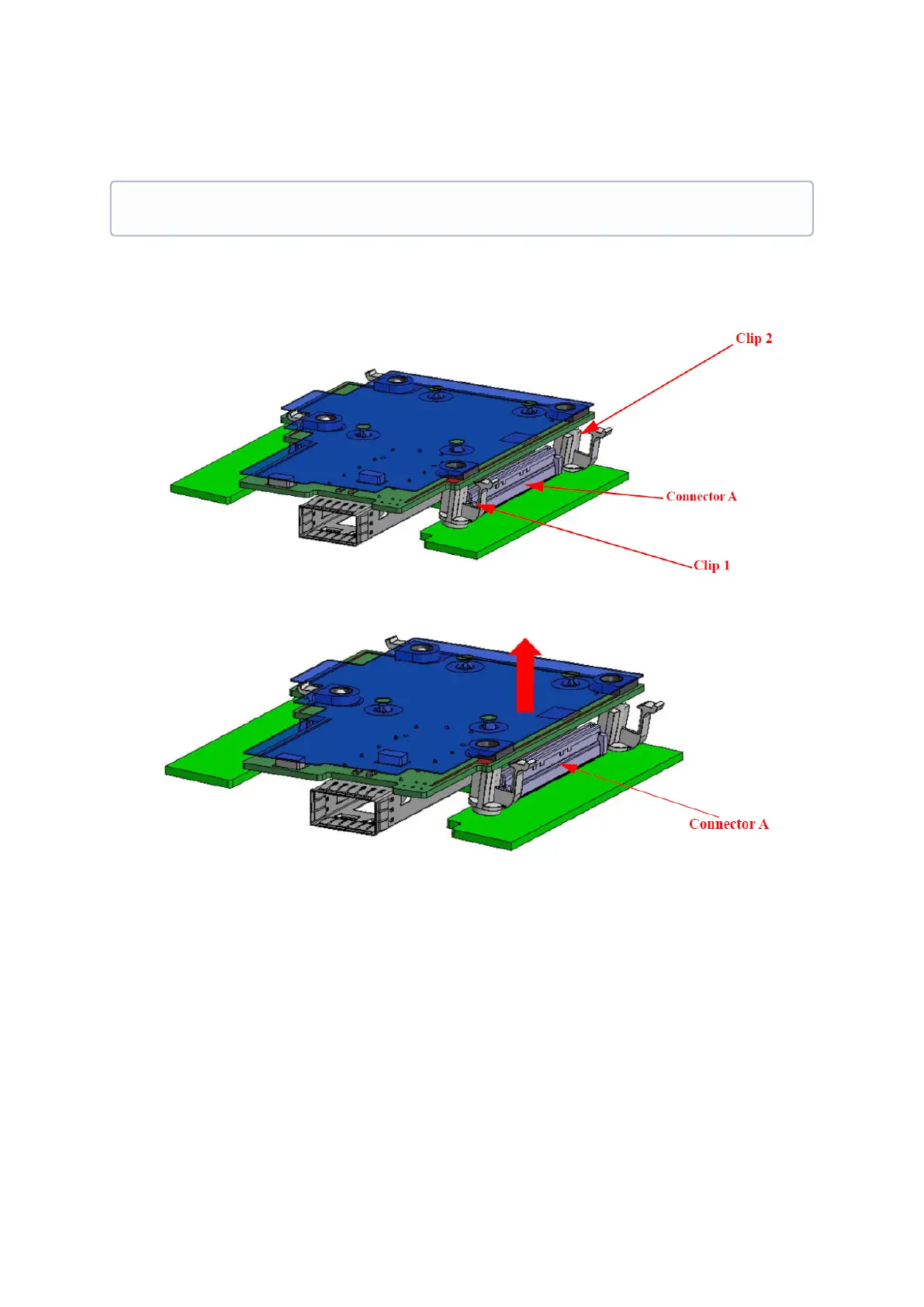 Clip 2

Connector A

Clip 1

Connector A