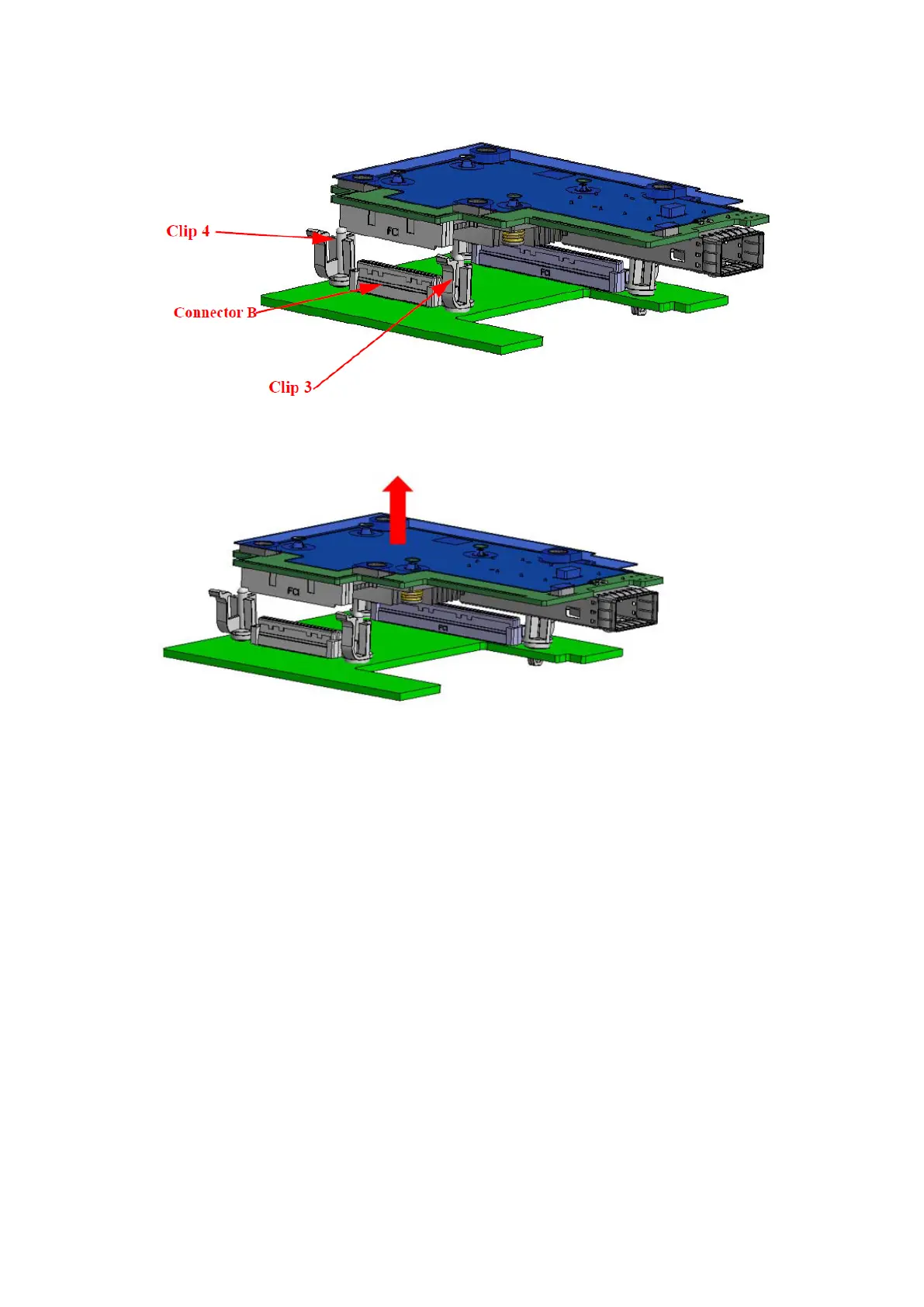 Clip 4

FCI

FCI

Connector B

Clip 3

FCI

FCI