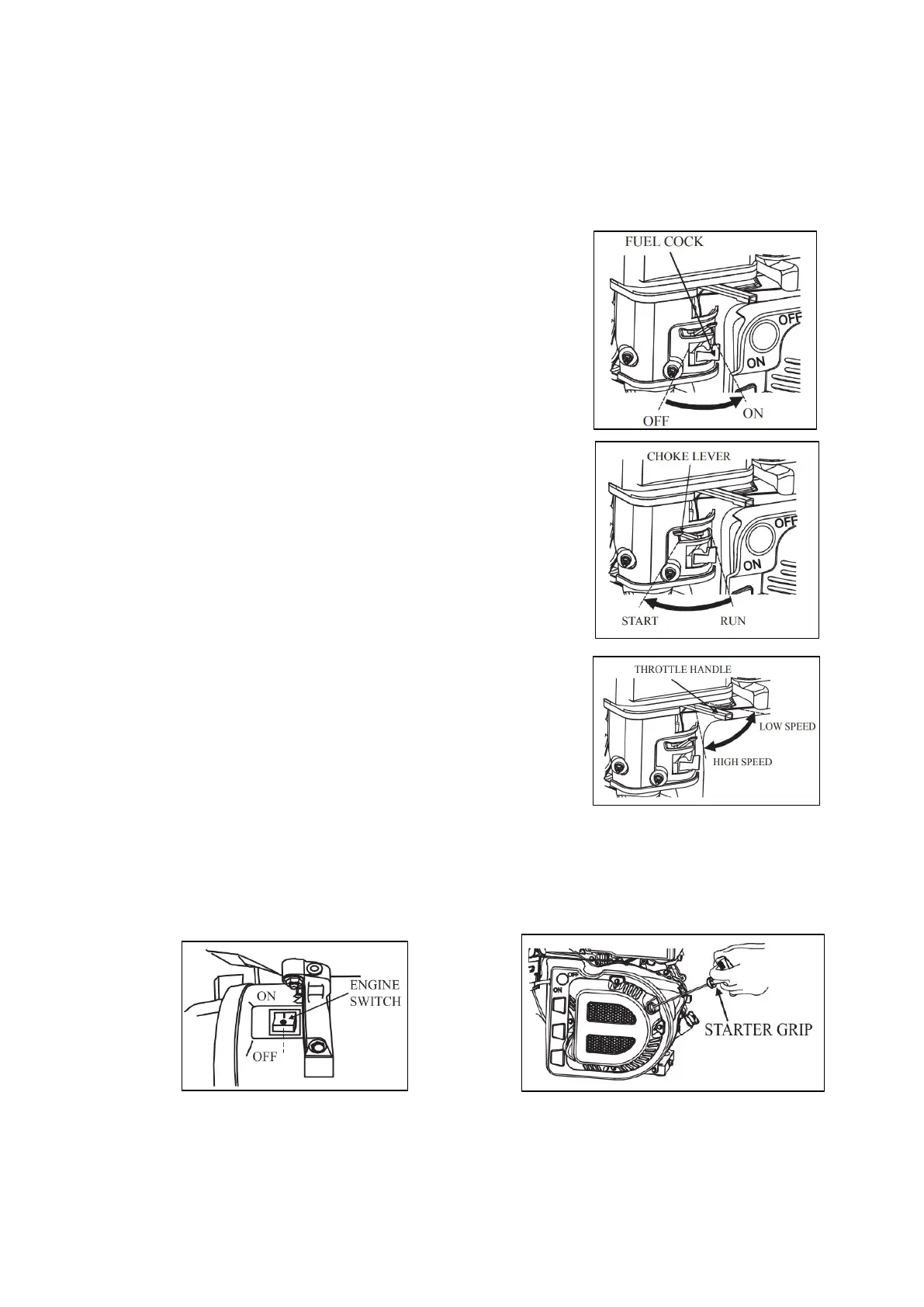 FUEL COCK
OFF
ON
ON
OFF

CHOKE LEVER
OFF
ON
START
RUN

THROTTLE HANDLE
LOW SPEED
HIGH SPEED

ON
ENGINE SWITCH
OFF

OFF
ON
STARTER GRIP