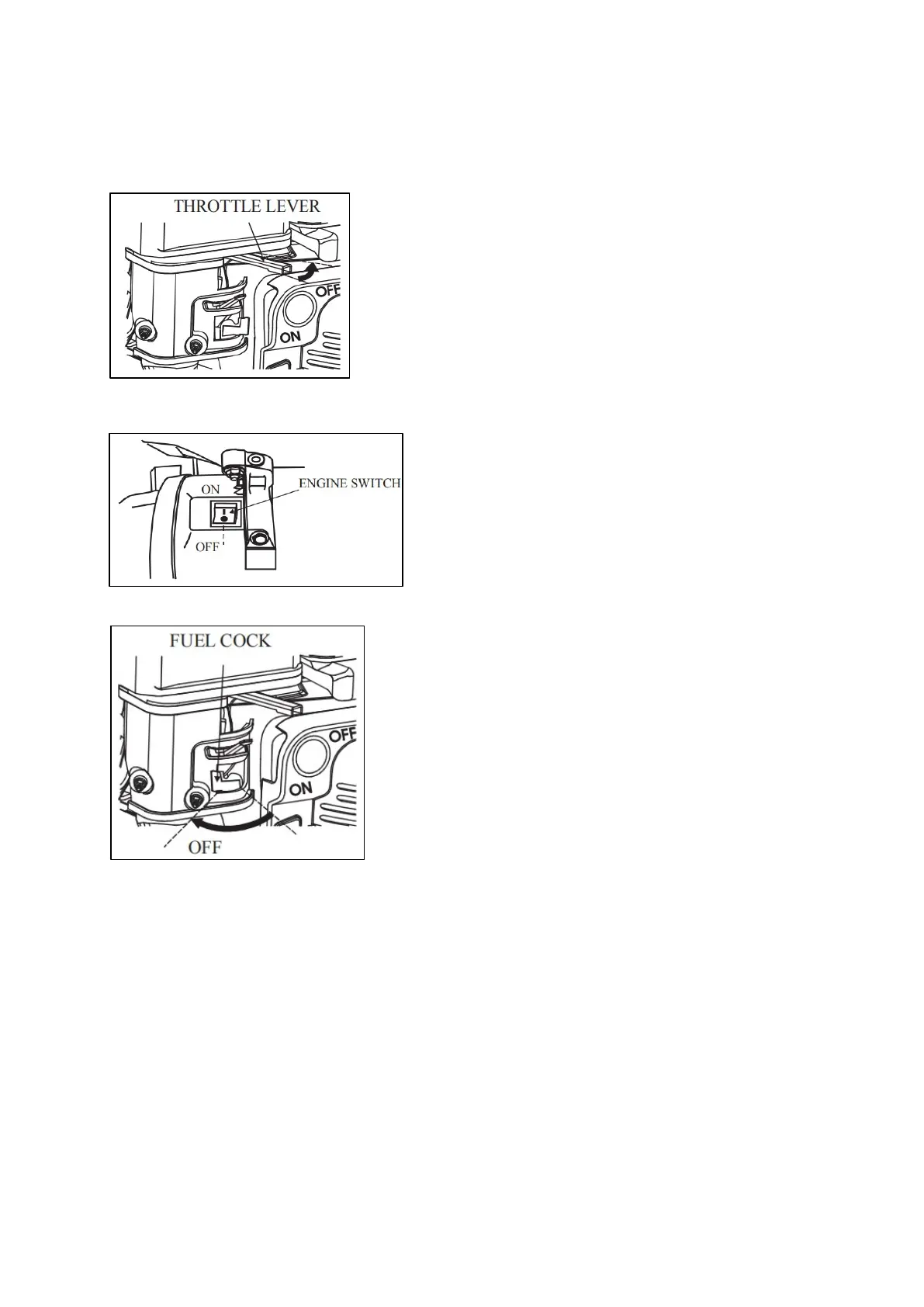 THROTTLE LEVER
OFF
ON

ON
ENGINE SWITCH
OFF

FUEL COCK
OFF
ON
OFF