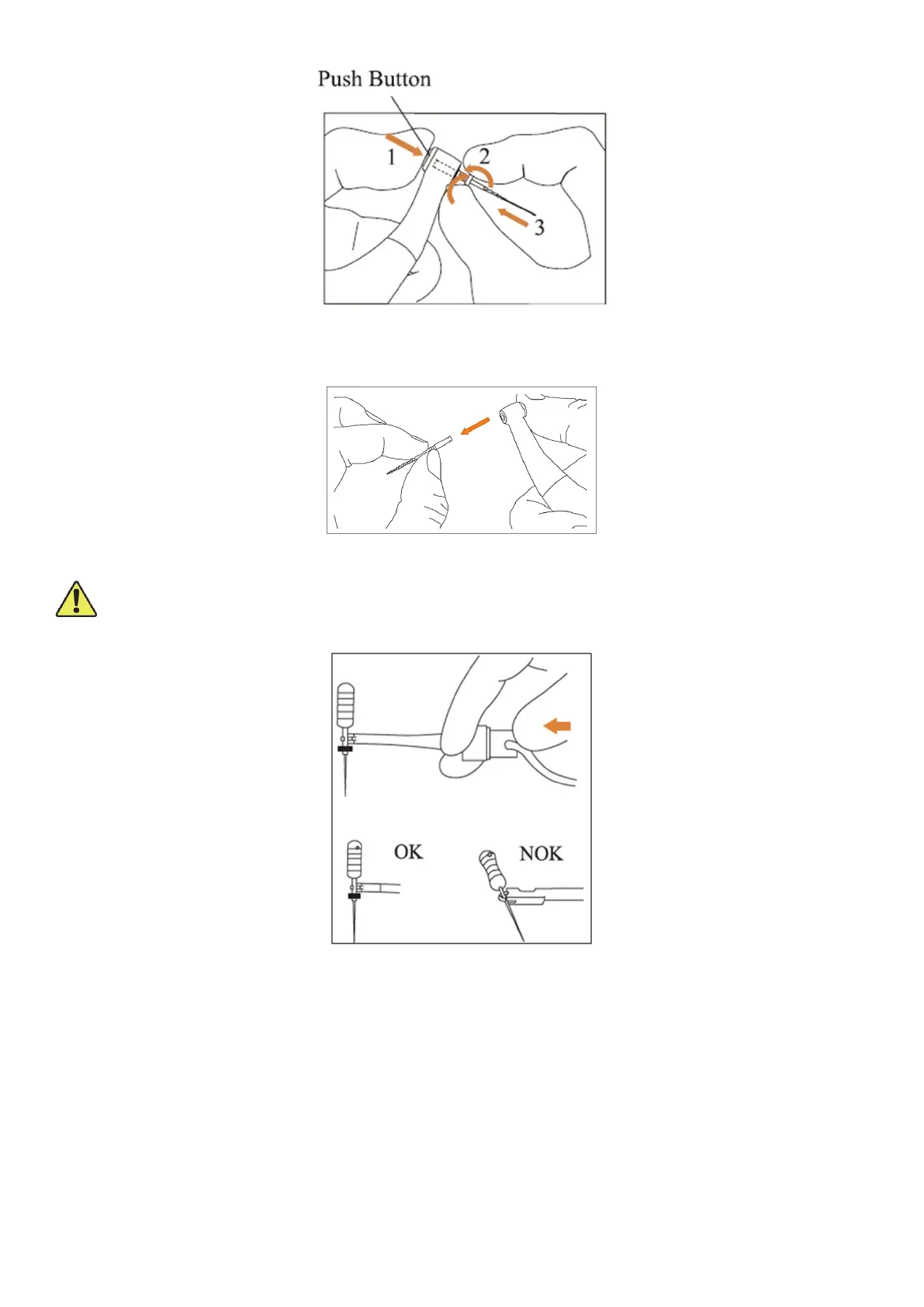 Push Button

1

2

3

OK

NOK