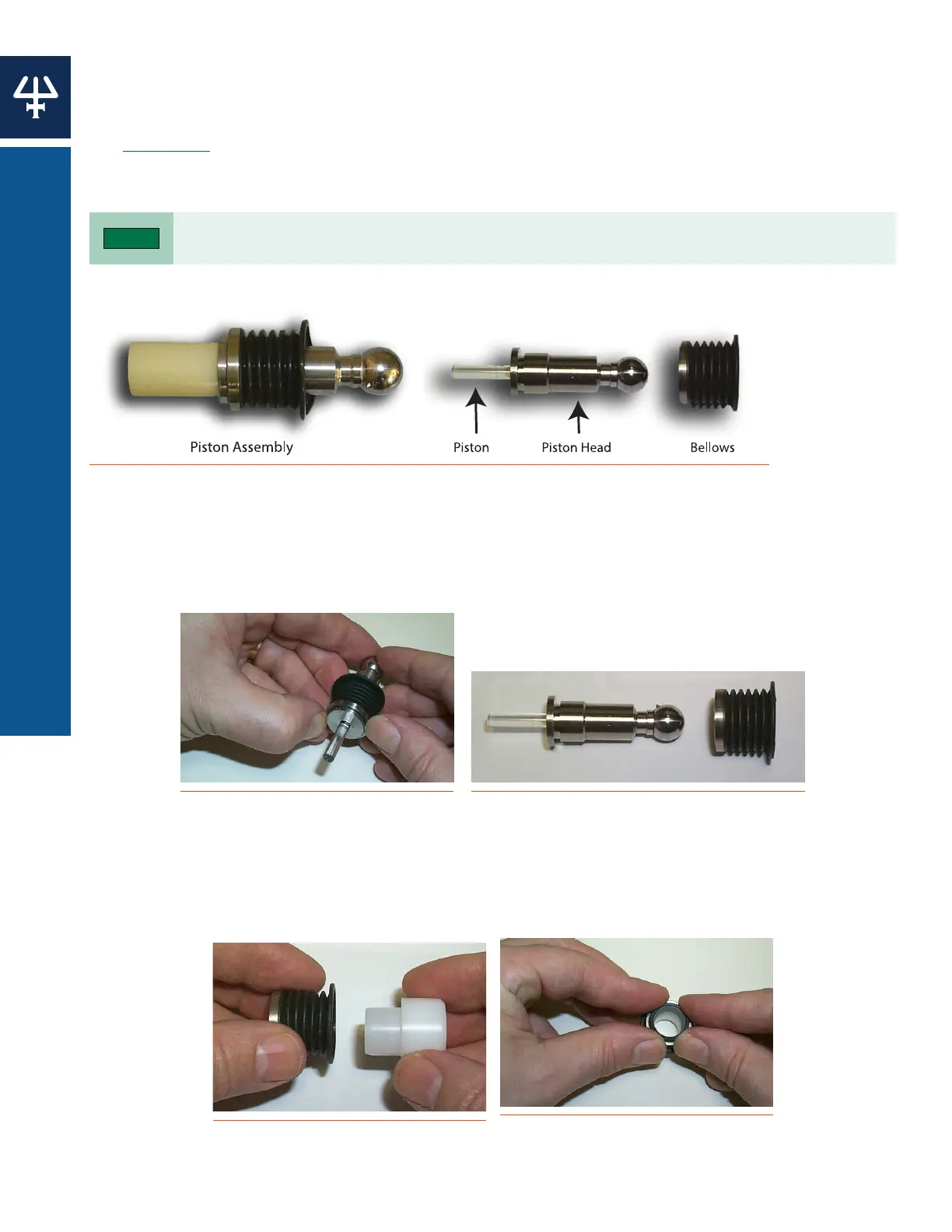 Piston Assembly

Piston

Piston Head

Bellows