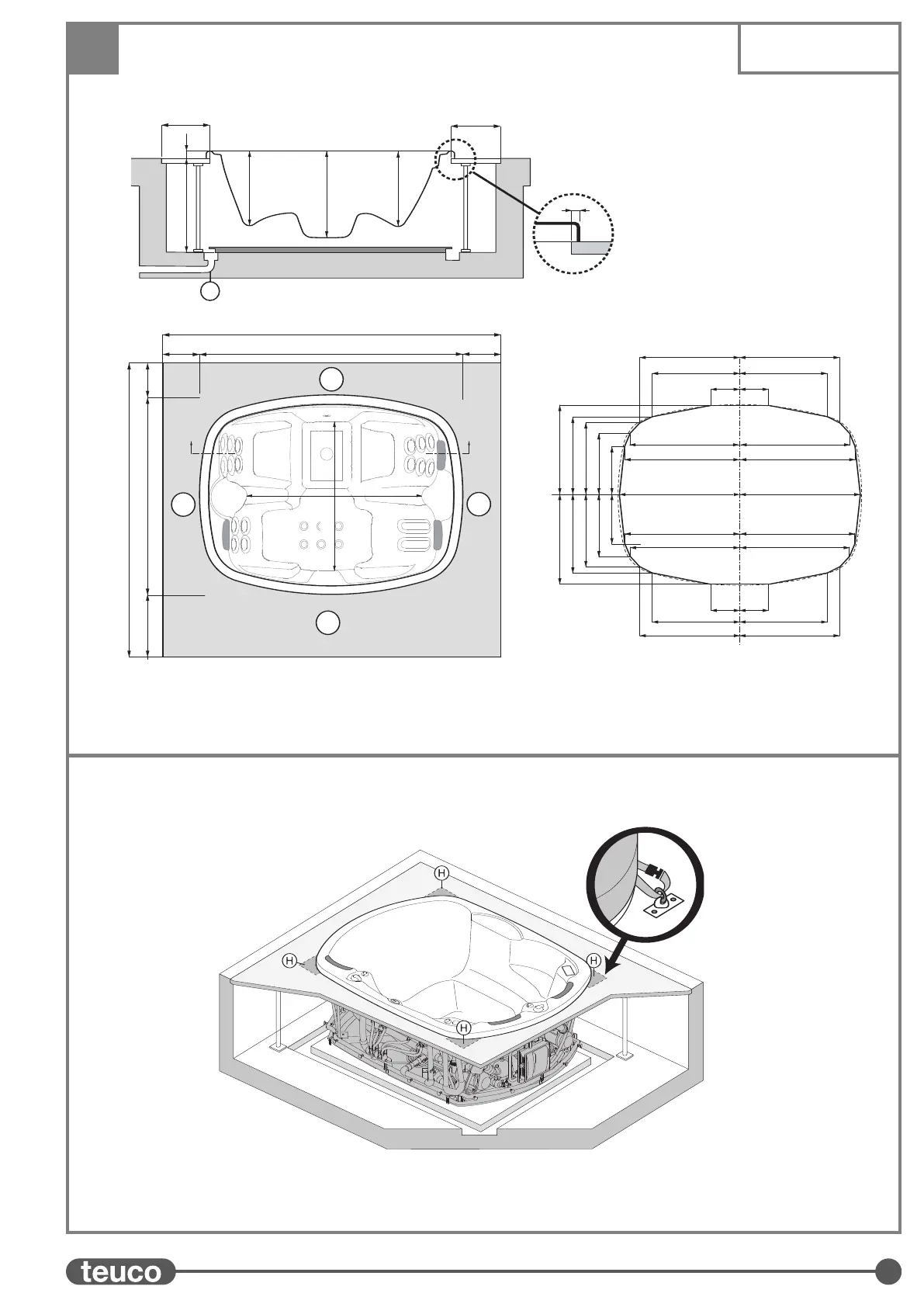 H

H

H

H

teuco