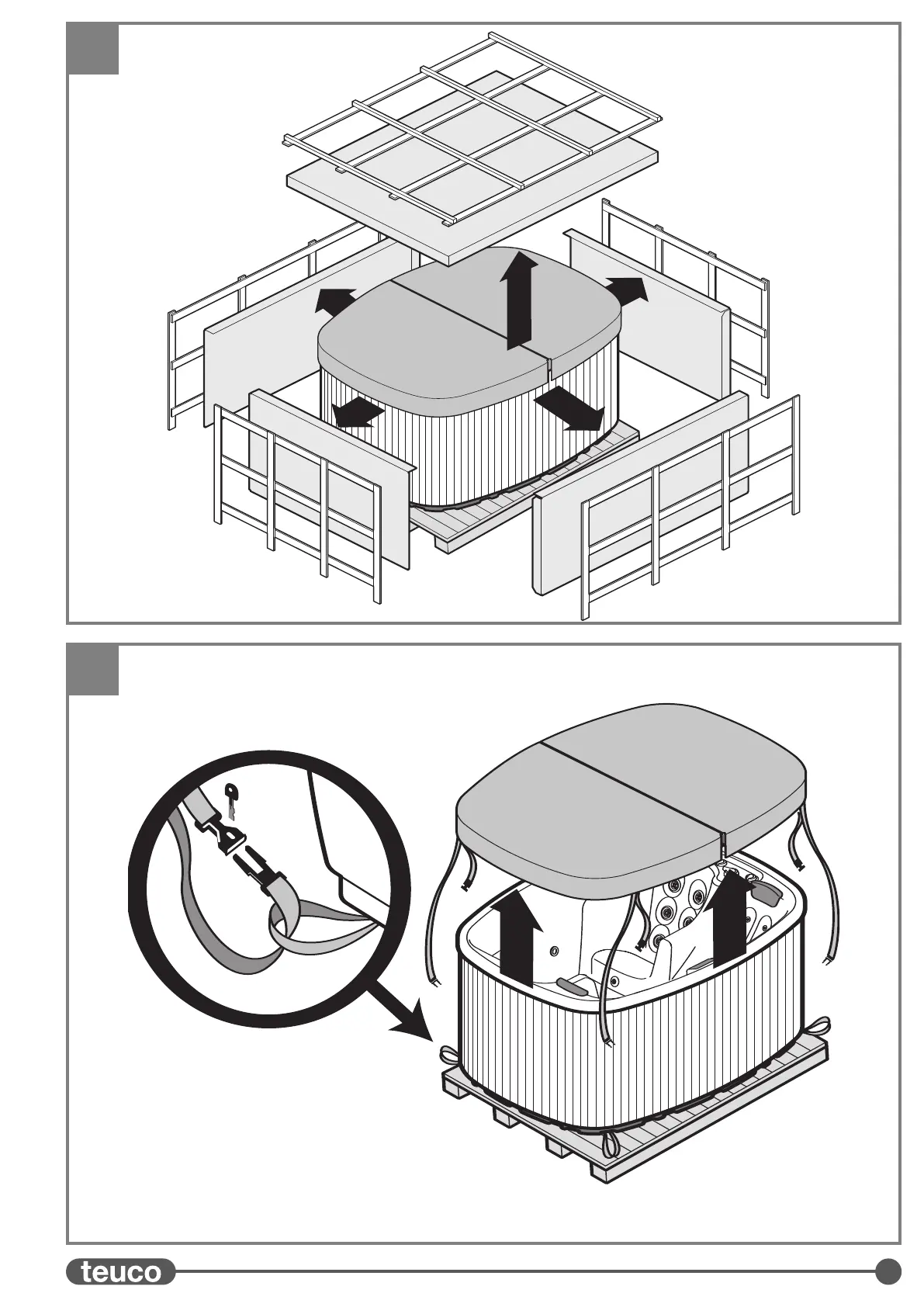 teuco