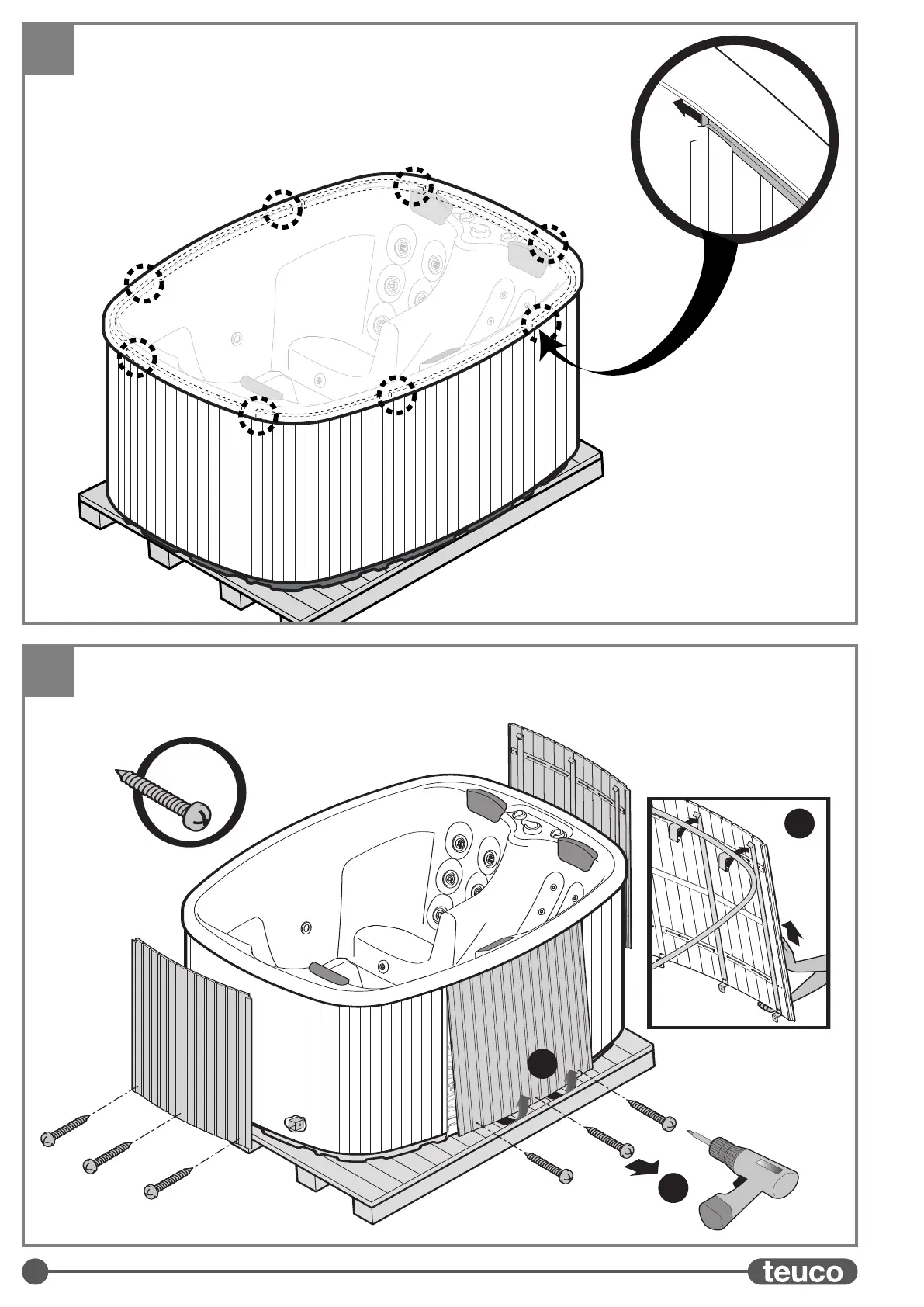 teuco